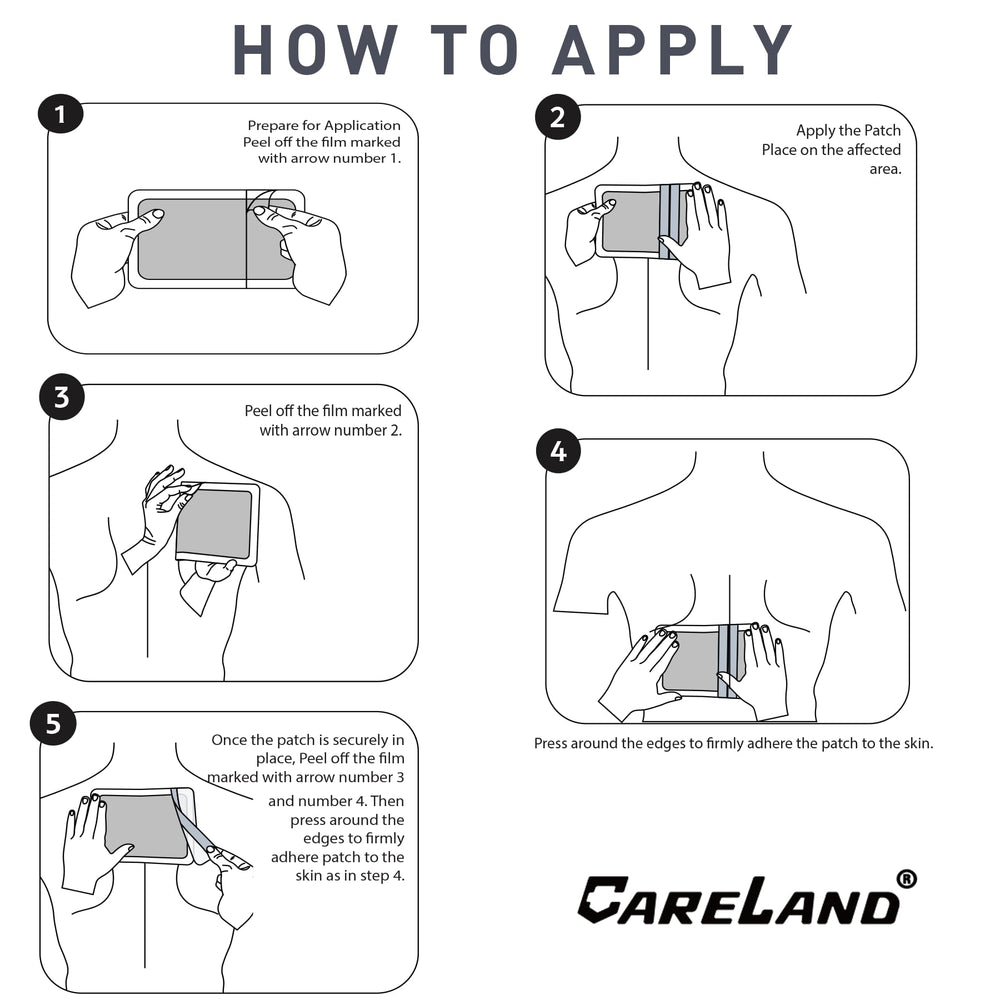 HOW TO APPLY

1

Prepare for Application
Peel off the film marked with arrow number 1.

2

Apply the Patch
Place on the affected area.

3

Peel off the film marked with arrow number 2.

4

Press around the edges to firmly adhere the patch to the skin.

5

Once the patch is securely in place, Peel off the film marked with arrow number 3 and number 4. Then press around the edges to firmly adhere patch to the skin as in step 4.

CARELAND®