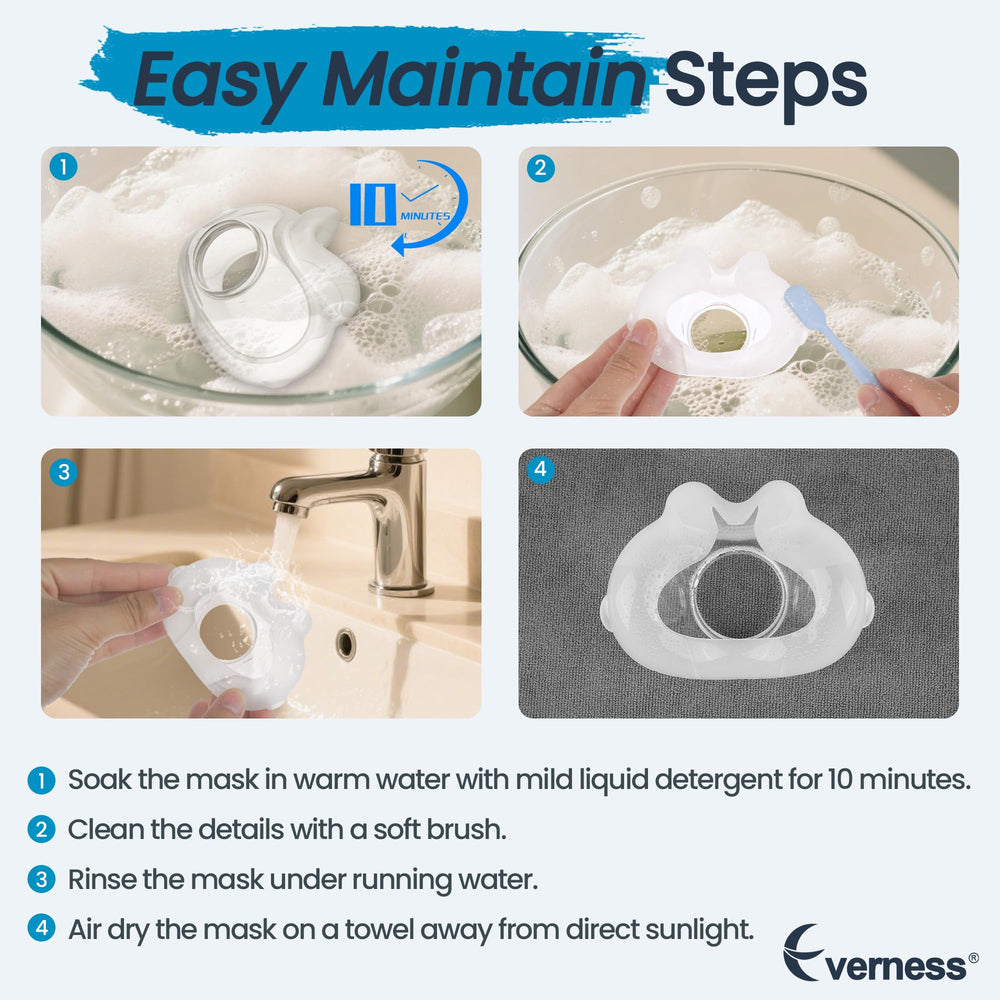 Easy Maintain Steps

1

10 MINUTES

2

3

4

1 Soak the mask in warm water with mild liquid detergent for 10 minutes.

2 Clean the details with a soft brush.

3 Rinse the mask under running water.

4 Air dry the mask on a towel away from direct sunlight.

verness®