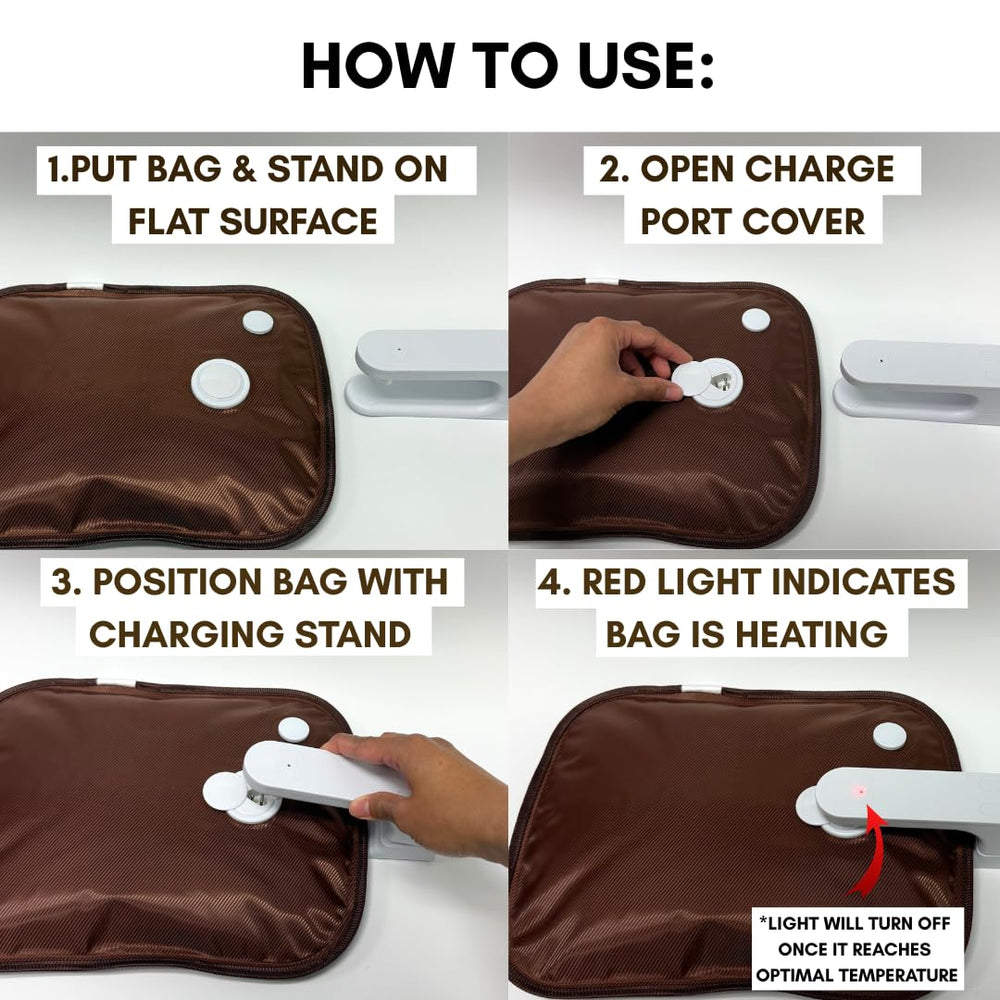 HOW TO USE:

1.PUT BAG & STAND ON FLAT SURFACE

2. OPEN CHARGE PORT COVER

3. POSITION BAG WITH CHARGING STAND

4. RED LIGHT INDICATES BAG IS HEATING

*LIGHT WILL TURN OFF ONCE IT REACHES OPTIMAL TEMPERATURE