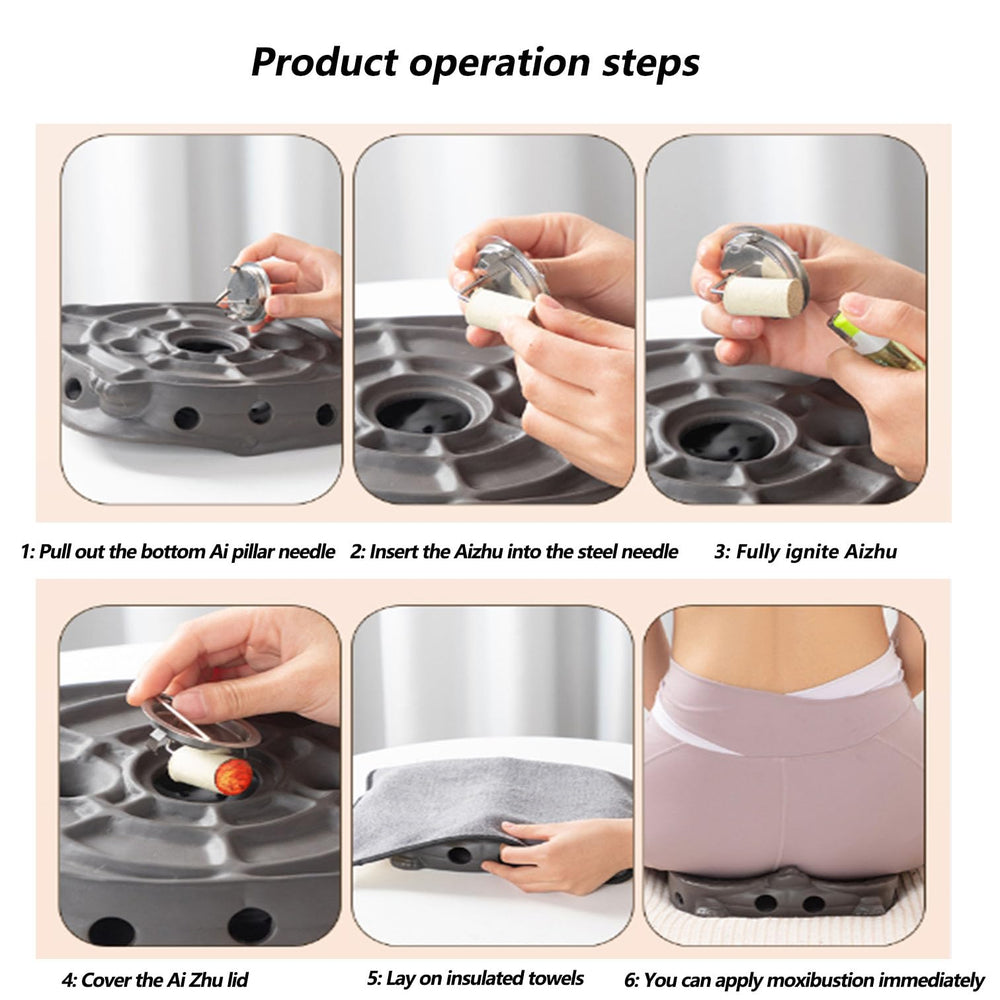 Product operation steps

1: Pull out the bottom Ai pillar needle

2: Insert the Aizhu into the steel needle

3: Fully ignite Aizhu

4: Cover the Ai Zhu lid

5: Lay on insulated towels

6: You can apply moxibustion immediately