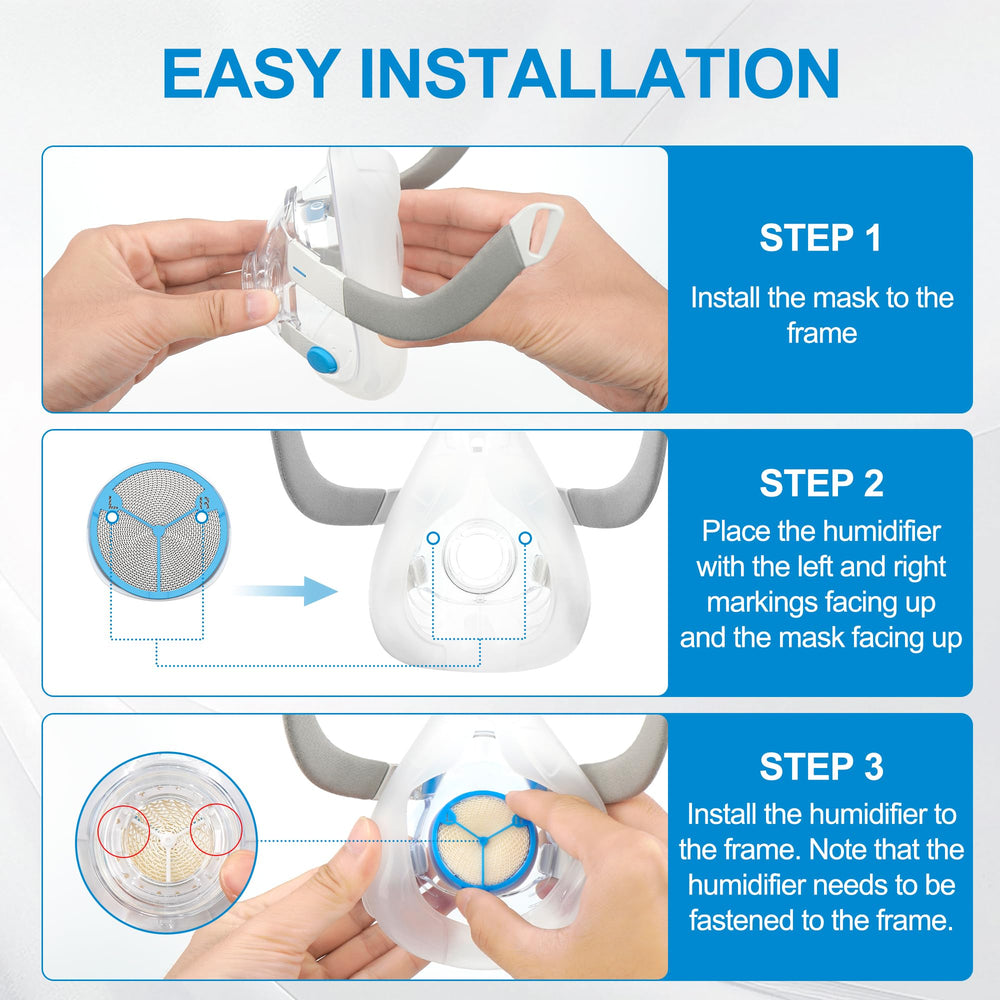 EASY INSTALLATION

STEP 1

Install the mask to the frame

L R

STEP 2

Place the humidifier with the left and right markings facing up and the mask facing up

STEP 3

Install the humidifier to the frame. Note that the humidifier needs to be fastened to the frame.