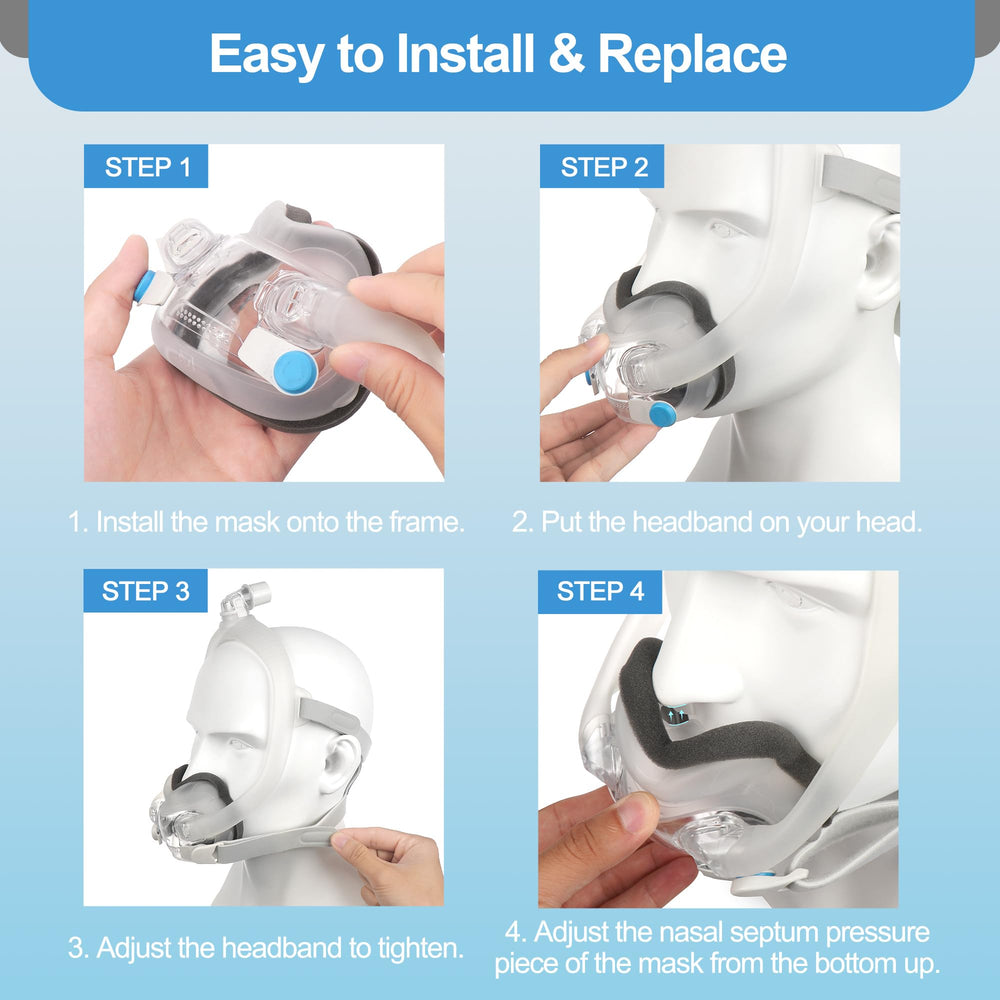 Easy to Install & Replace

STEP 1

1. Install the mask onto the frame.

STEP 2

2. Put the headband on your head.

STEP 3

3. Adjust the headband to tighten.

STEP 4

4. Adjust the nasal septum pressure piece of the mask from the bottom up.