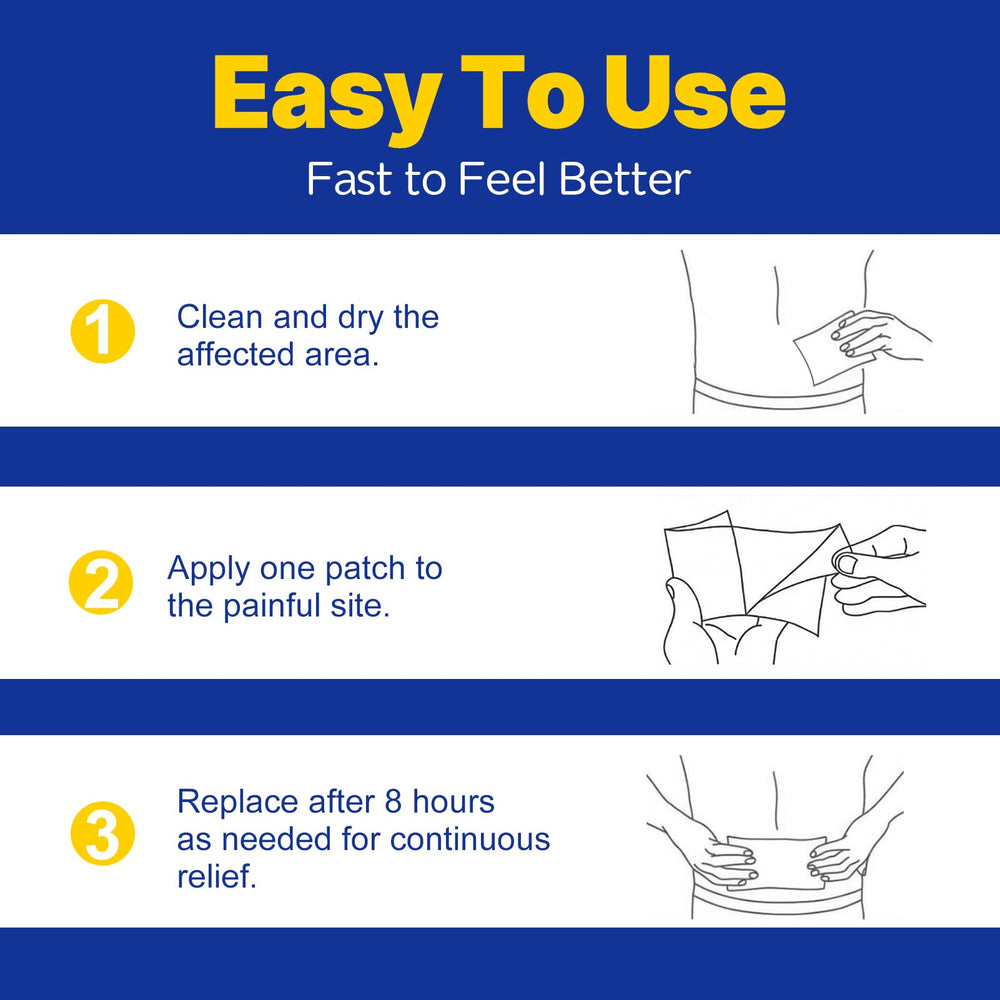 Easy To Use
Fast to Feel Better

1 Clean and dry the affected area.

2 Apply one patch to the painful site.

3 Replace after 8 hours as needed for continuous relief.