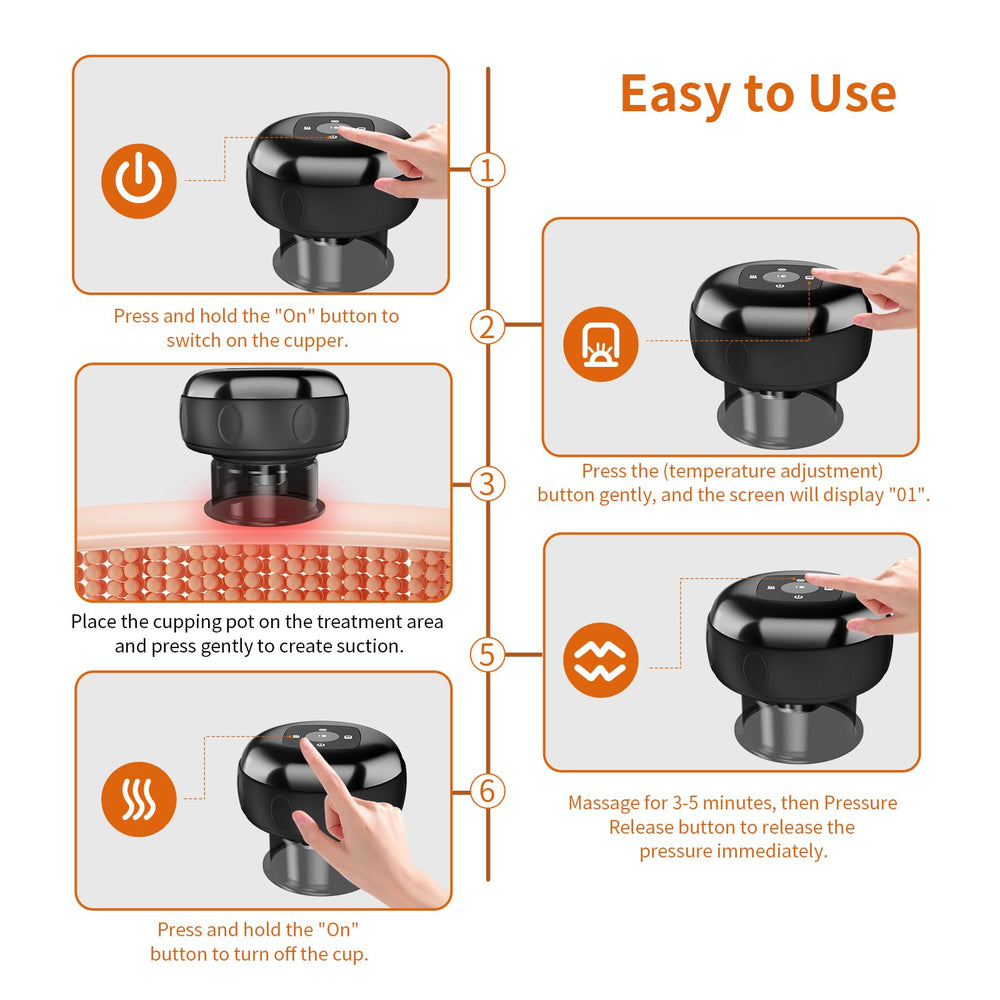 Easy to Use

1

Press and hold the "On" button to switch on the cupper.

2

Press the (temperature adjustment) button gently, and the screen will display "01".

3

Place the cupping pot on the treatment area and press gently to create suction.

5

Massage for 3-5 minutes, then Pressure Release button to release the pressure immediately.

6

Press and hold the "On" button to turn off the cup.