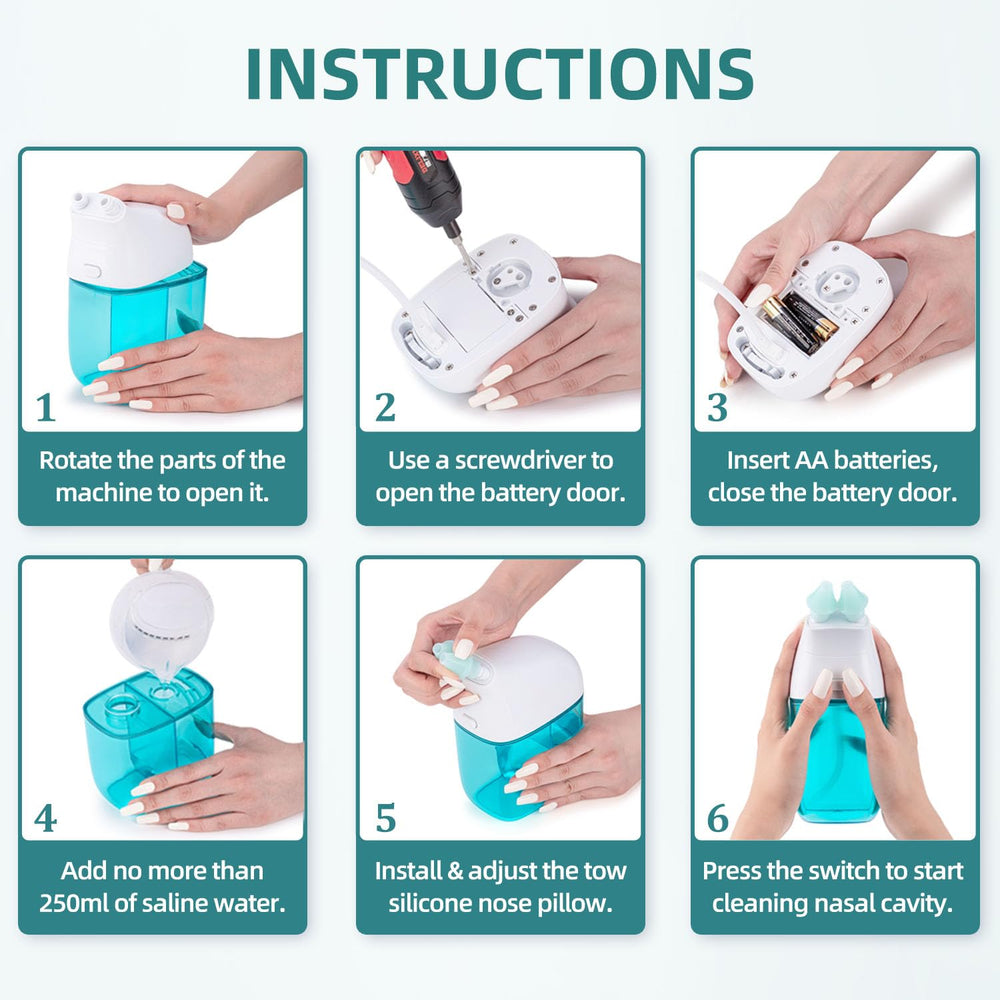 INSTRUCTIONS

1
Rotate the parts of the machine to open it.

2
Use a screwdriver to open the battery door.

3
Insert AA batteries, close the battery door.

4
Add no more than 250ml of saline water.

5
Install & adjust the tow silicone nose pillow.

6
Press the switch to start cleaning nasal cavity.