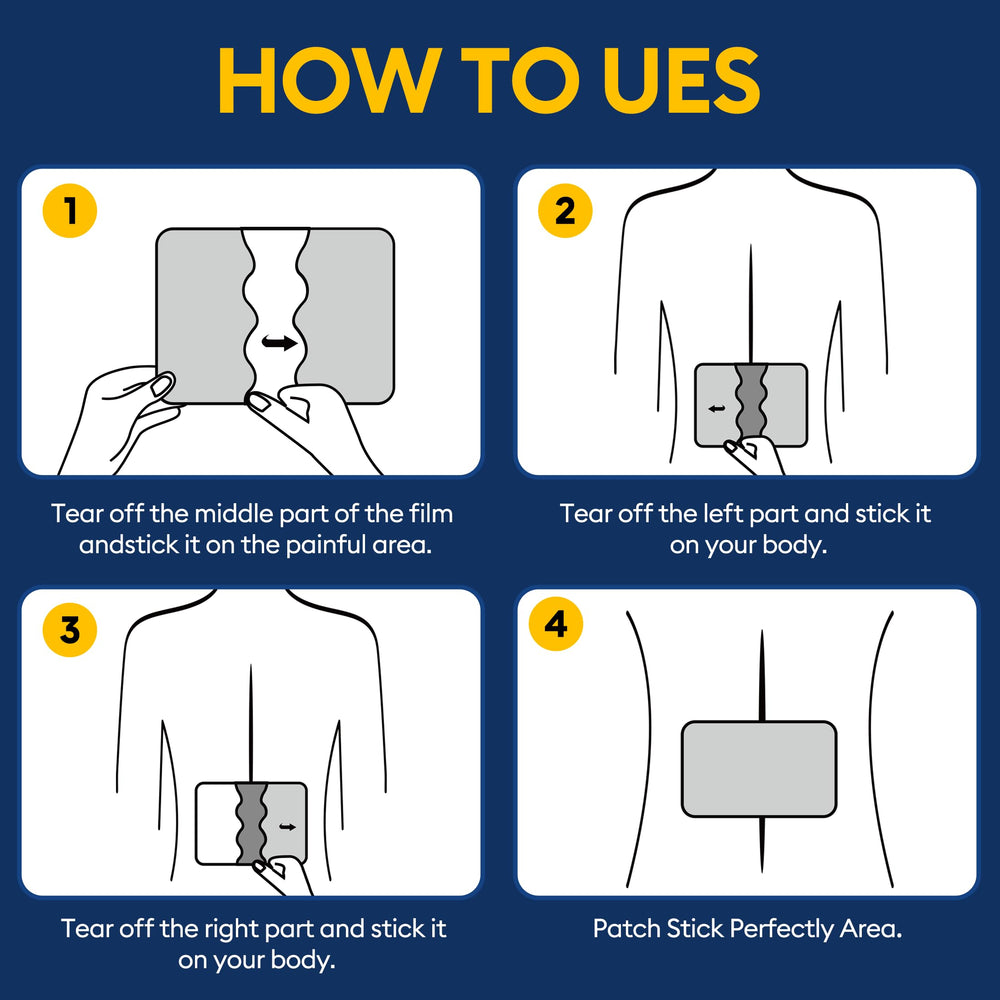 HOW TO UES

1

Tear off the middle part of the film andstick it on the painful area.

2

Tear off the left part and stick it on your body.

3

Tear off the right part and stick it on your body.

4

Patch Stick Perfectly Area.