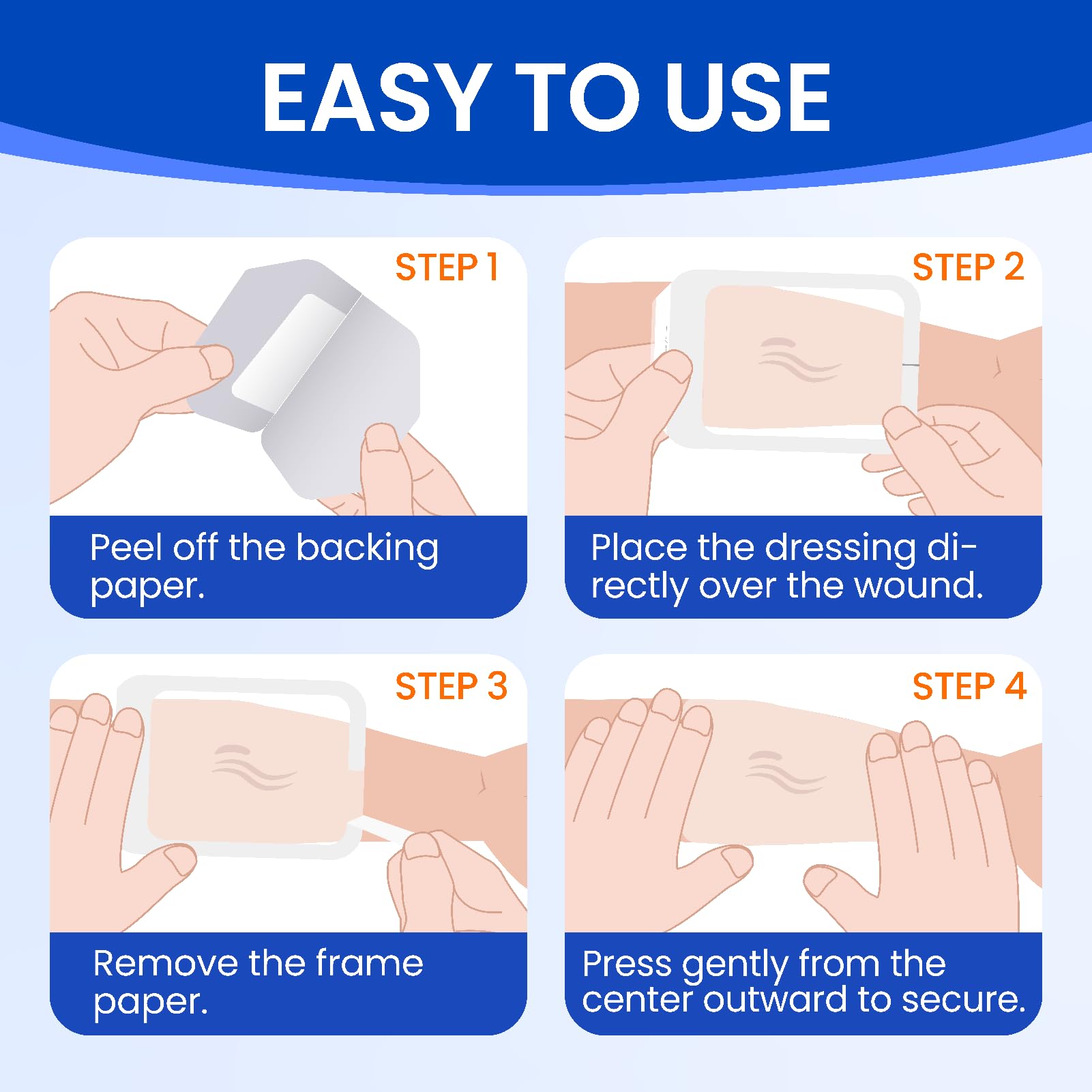 EASY TO USE

STEP 1

Peel off the backing paper.

STEP 2

Place the dressing directly over the wound.

STEP 3

Remove the frame paper.

STEP 4

Press gently from the center outward to secure.