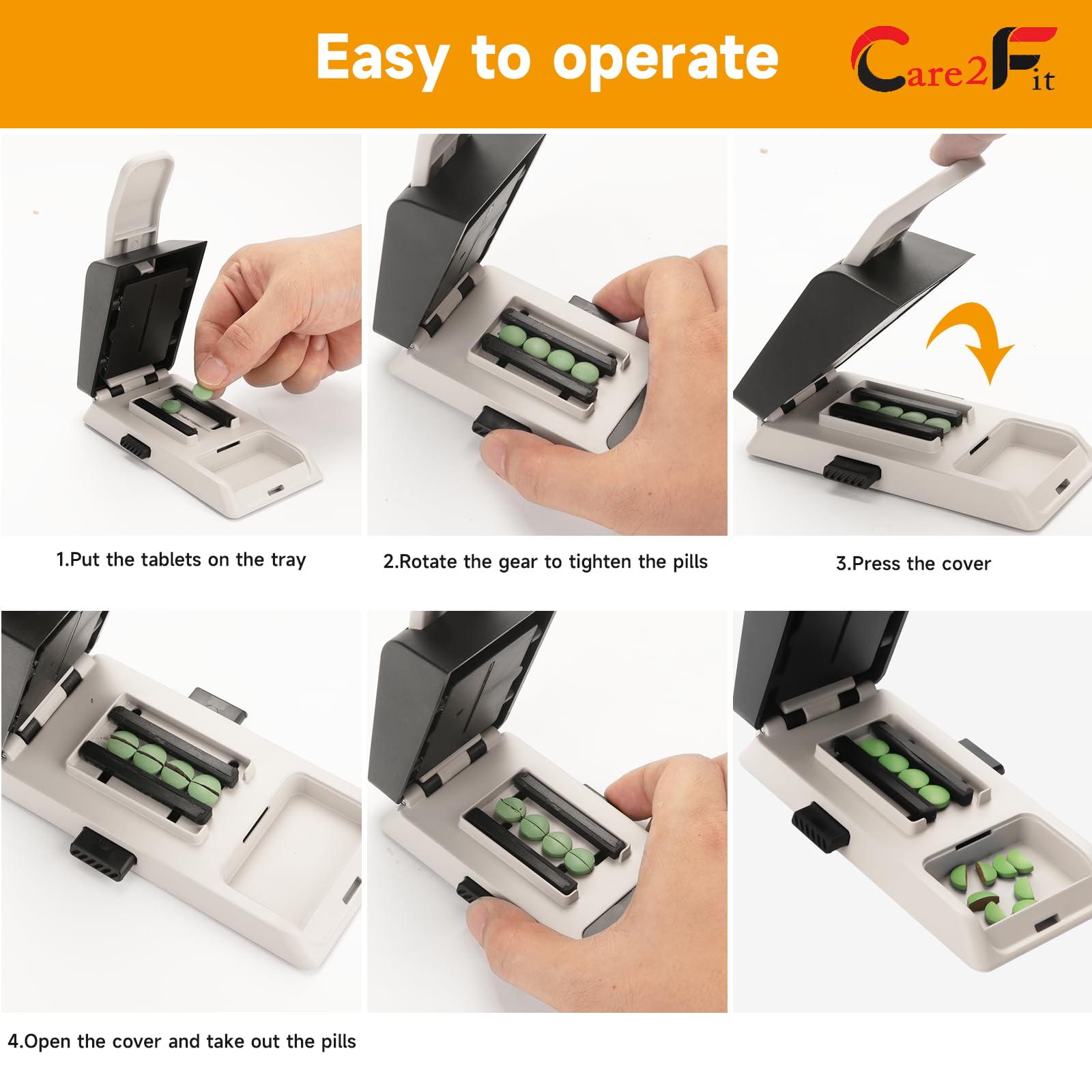 Easy to operate

Care2Fit

1.Put the tablets on the tray

2.Rotate the gear to tighten the pills

3.Press the cover

4.Open the cover and take out the pills