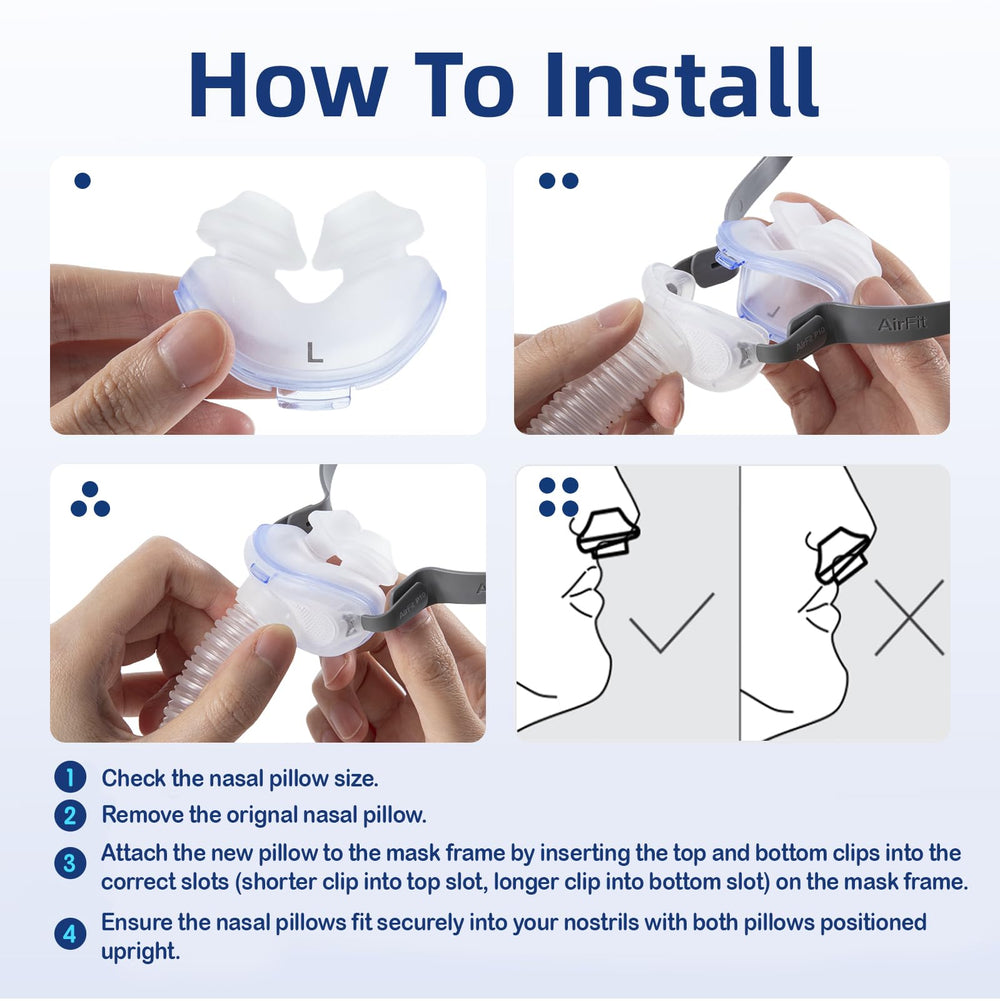 How To Install

L

AirFit

1 Check the nasal pillow size.

2 Remove the orignal nasal pillow.

3 Attach the new pillow to the mask frame by inserting the top and bottom clips into the correct slots (shorter clip into top slot, longer clip into bottom slot) on the mask frame.

4 Ensure the nasal pillows fit securely into your nostrils with both pillows positioned upright.