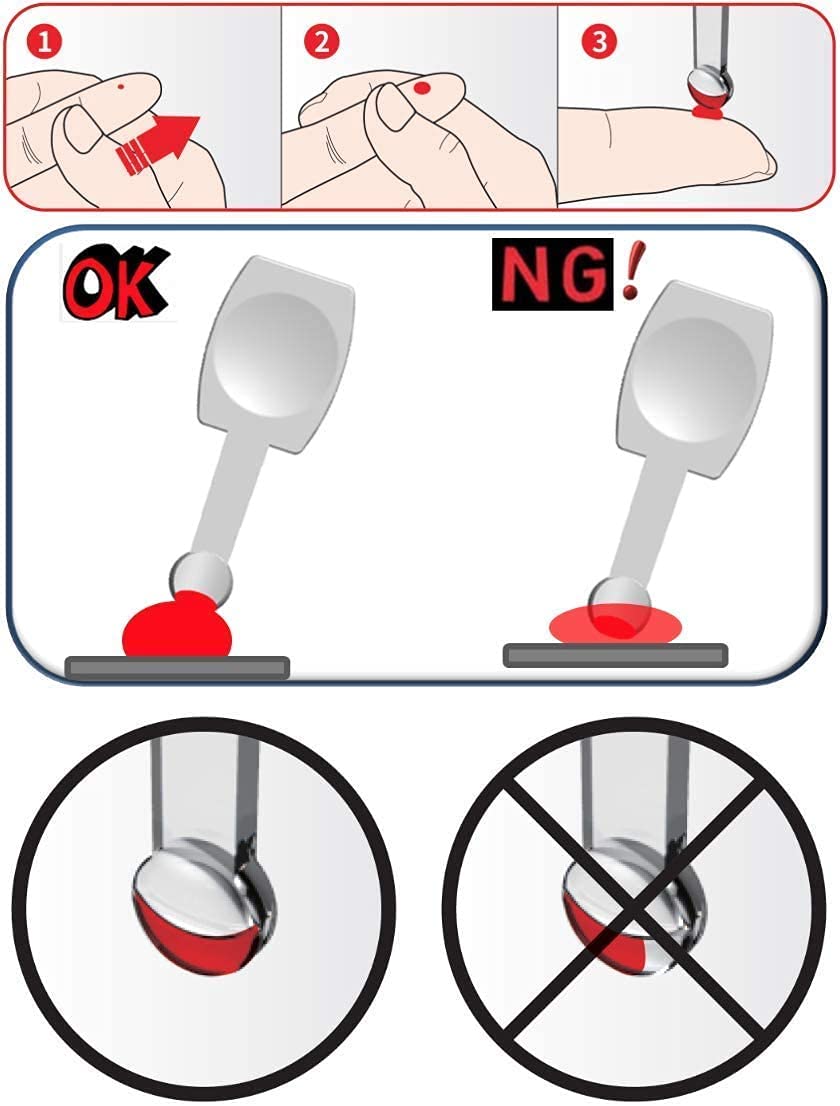 1

2

3

OK

NG!