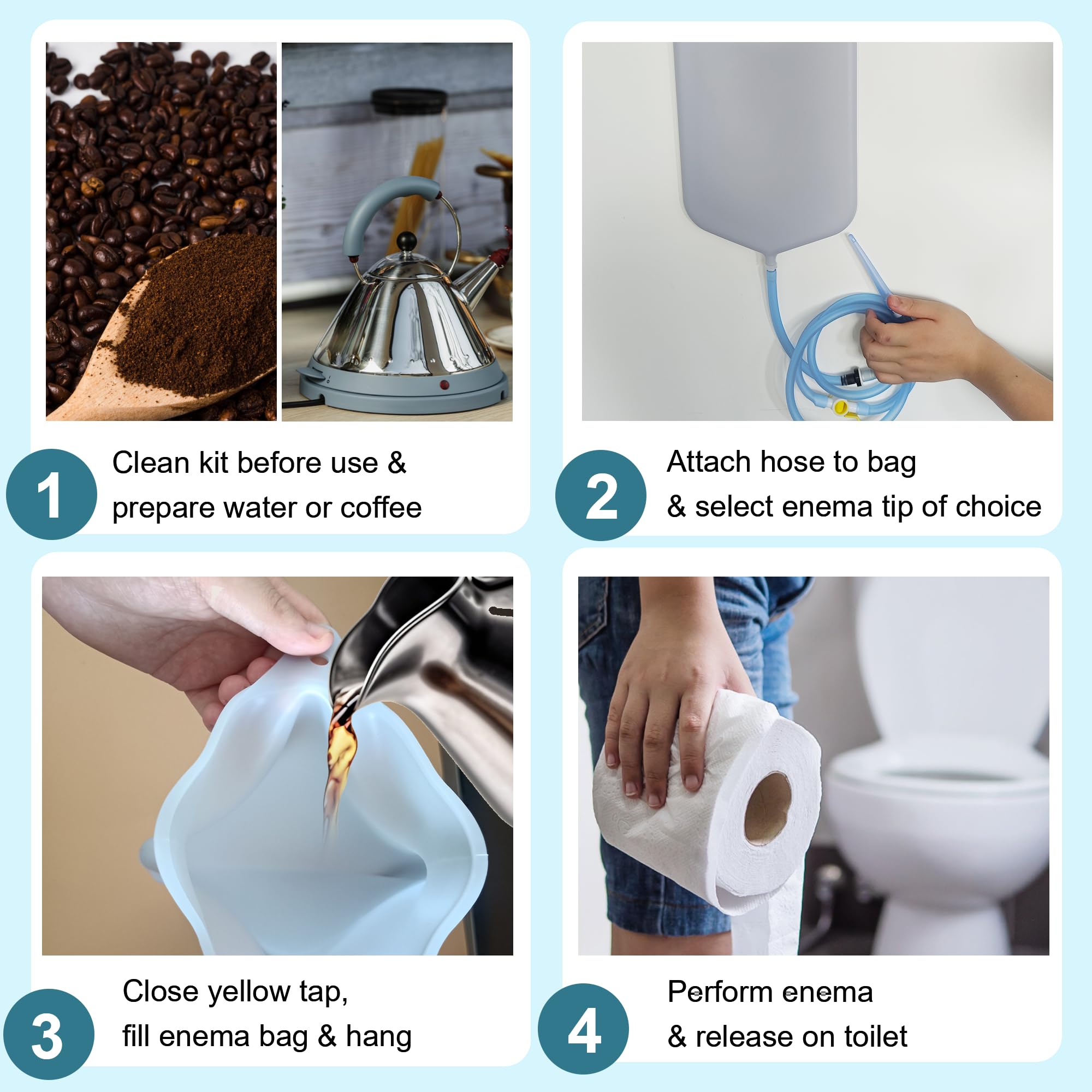 1

Clean kit before use & prepare water or coffee

2

Attach hose to bag & select enema tip of choice

3

Close yellow tap, fill enema bag & hang

4

Perform enema & release on toilet