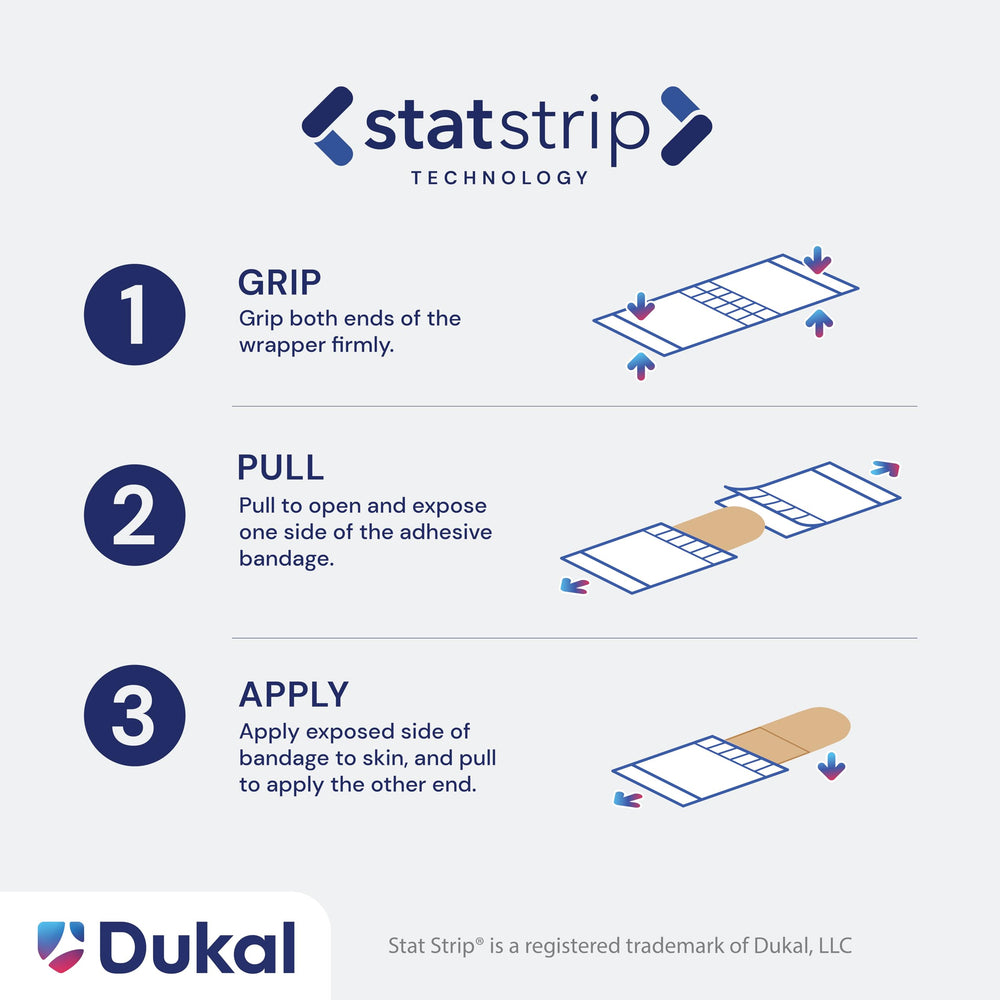 statstrip
TECHNOLOGY

1
GRIP
Grip both ends of the wrapper firmly.

2
PULL
Pull to open and expose one side of the adhesive bandage.

3
APPLY
Apply exposed side of bandage to skin, and pull to apply the other end.

Dukal

Stat Strip® is a registered trademark of Dukal, LLC