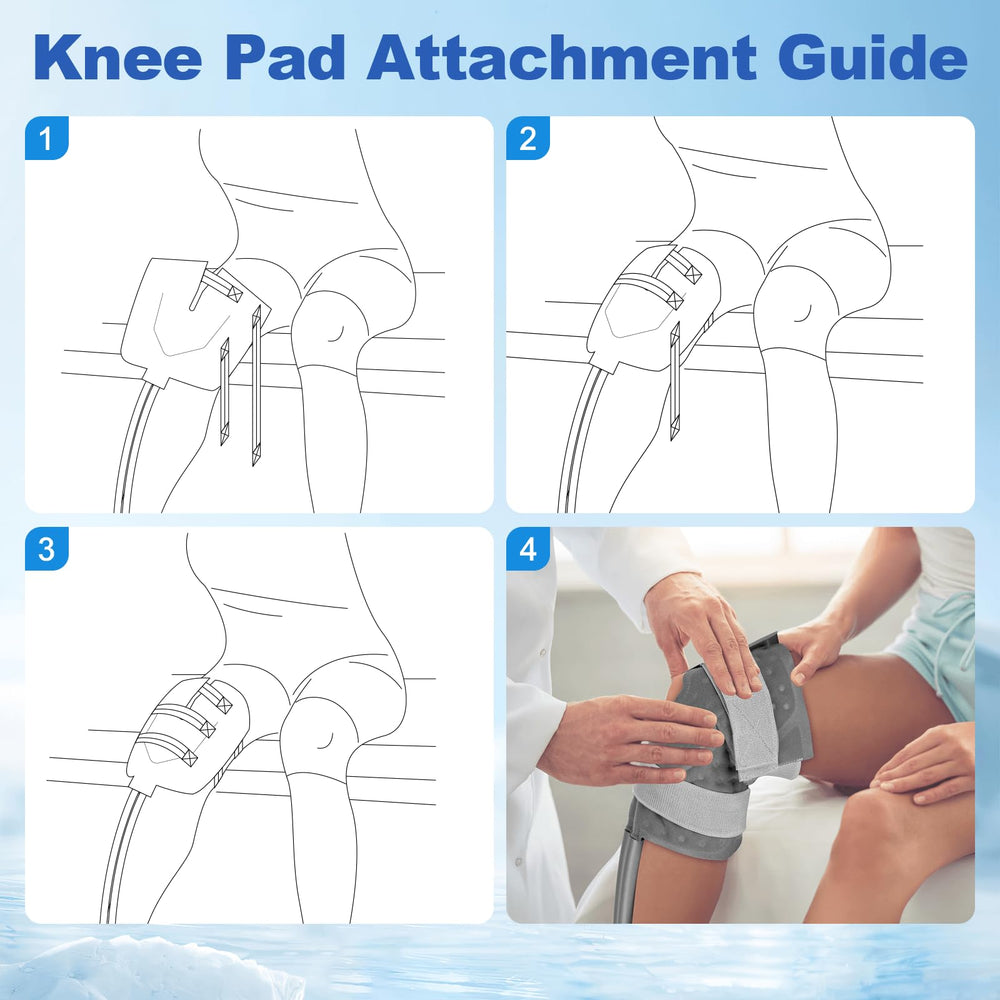 Knee Pad Attachment Guide

1

2

3

4