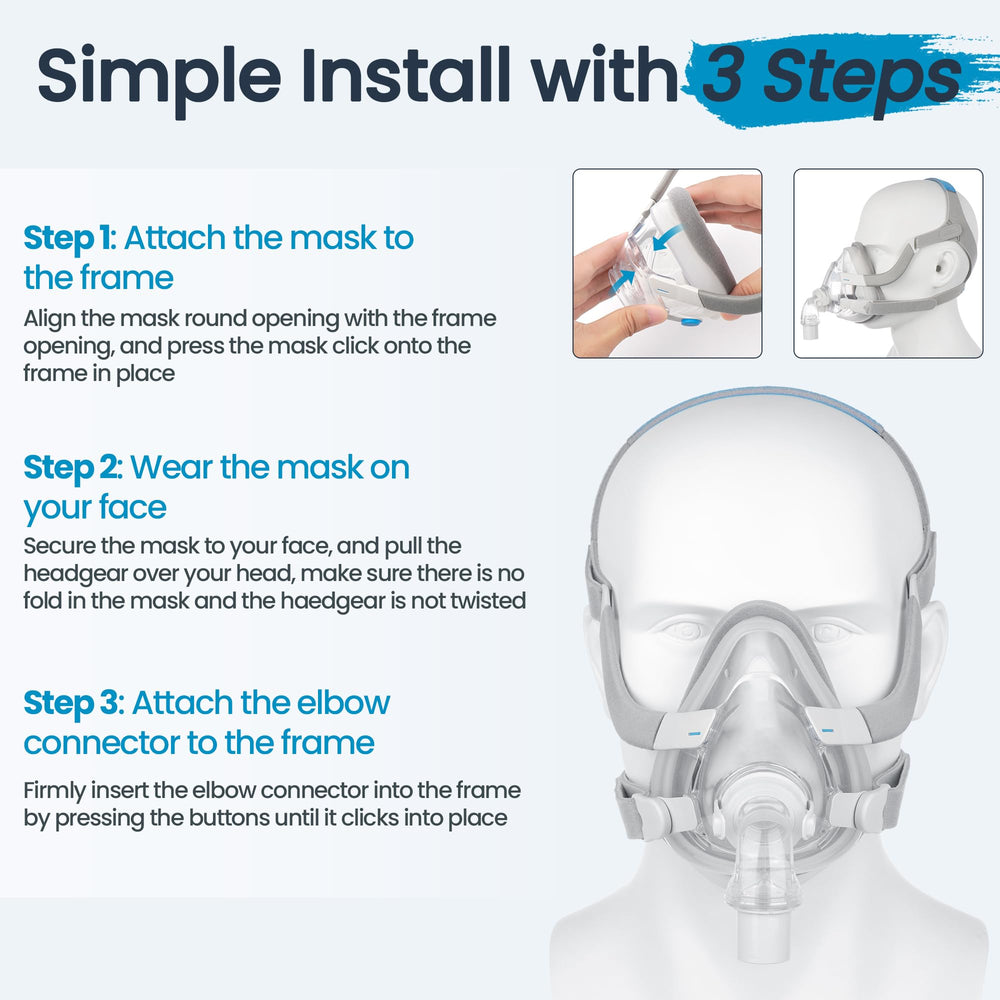 Simple Install with 3 Steps

Step 1: Attach the mask to the frame

Align the mask round opening with the frame opening, and press the mask click onto the frame in place

Step 2: Wear the mask on your face

Secure the mask to your face, and pull the headgear over your head, make sure there is no fold in the mask and the haedgear is not twisted

Step 3: Attach the elbow connector to the frame

Firmly insert the elbow connector into the frame by pressing the buttons until it clicks into place