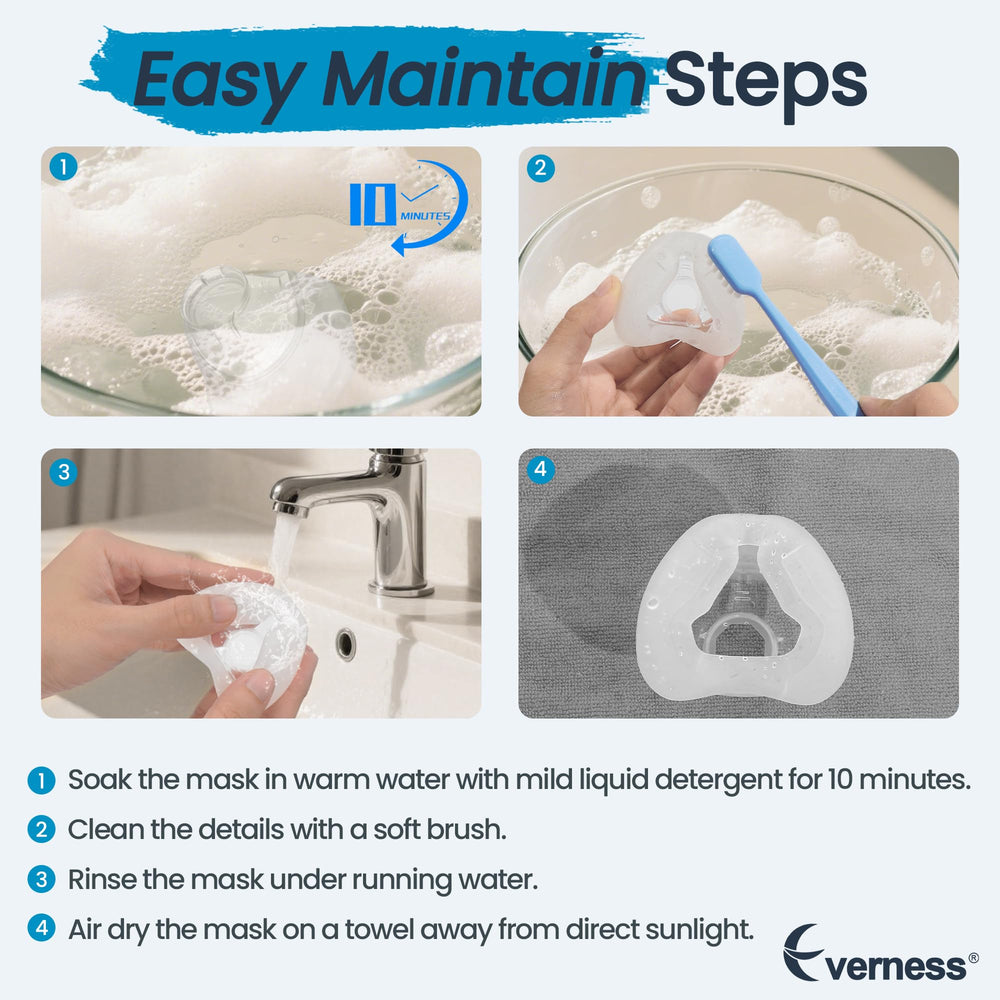 Easy Maintain Steps

1

10 MINUTES

2

3

4

1 Soak the mask in warm water with mild liquid detergent for 10 minutes.

2 Clean the details with a soft brush.

3 Rinse the mask under running water.

4 Air dry the mask on a towel away from direct sunlight.

verness®