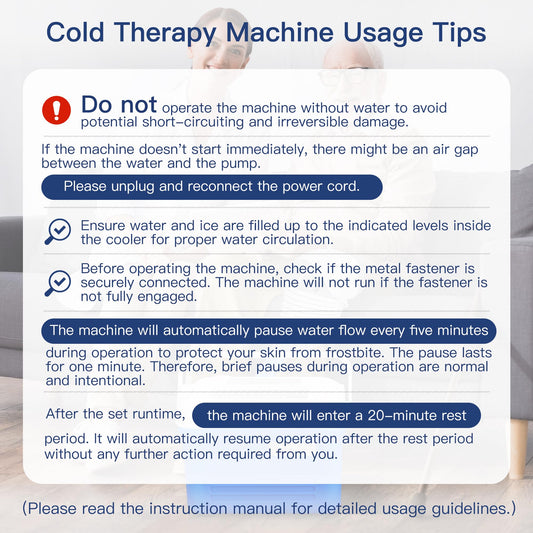 Cold Therapy Machine Usage Tips

Do not operate the machine without water to avoid potential short-circuiting and irreversible damage.

If the machine doesn't start immediately, there might be an air gap between the water and the pump.

Please unplug and reconnect the power cord.

Ensure water and ice are filled up to the indicated levels inside the cooler for proper water circulation.

Before operating the machine, check if the metal fastener is securely connected. The machine will not run if the fastener is not fully engaged.

The machine will automatically pause water flow every five minutes during operation to protect your skin from frostbite. The pause lasts for one minute. Therefore, brief pauses during operation are normal and intentional.

After the set runtime, the machine will enter a 20-minute rest period. It will automatically resume operation after the rest period without any further action required from you.

(Please read the instruction manual for detailed usage guidelines.)