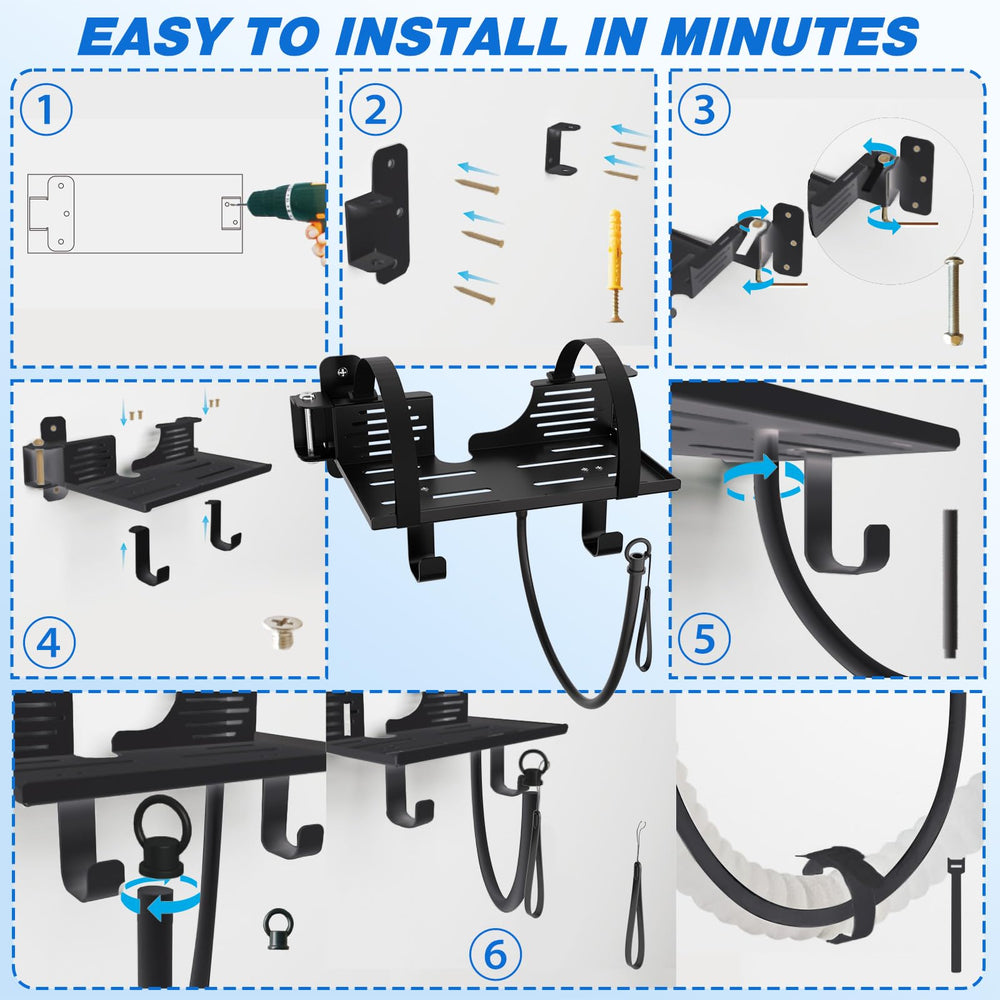 EASY TO INSTALL IN MINUTES

1

2

3

4

5

6