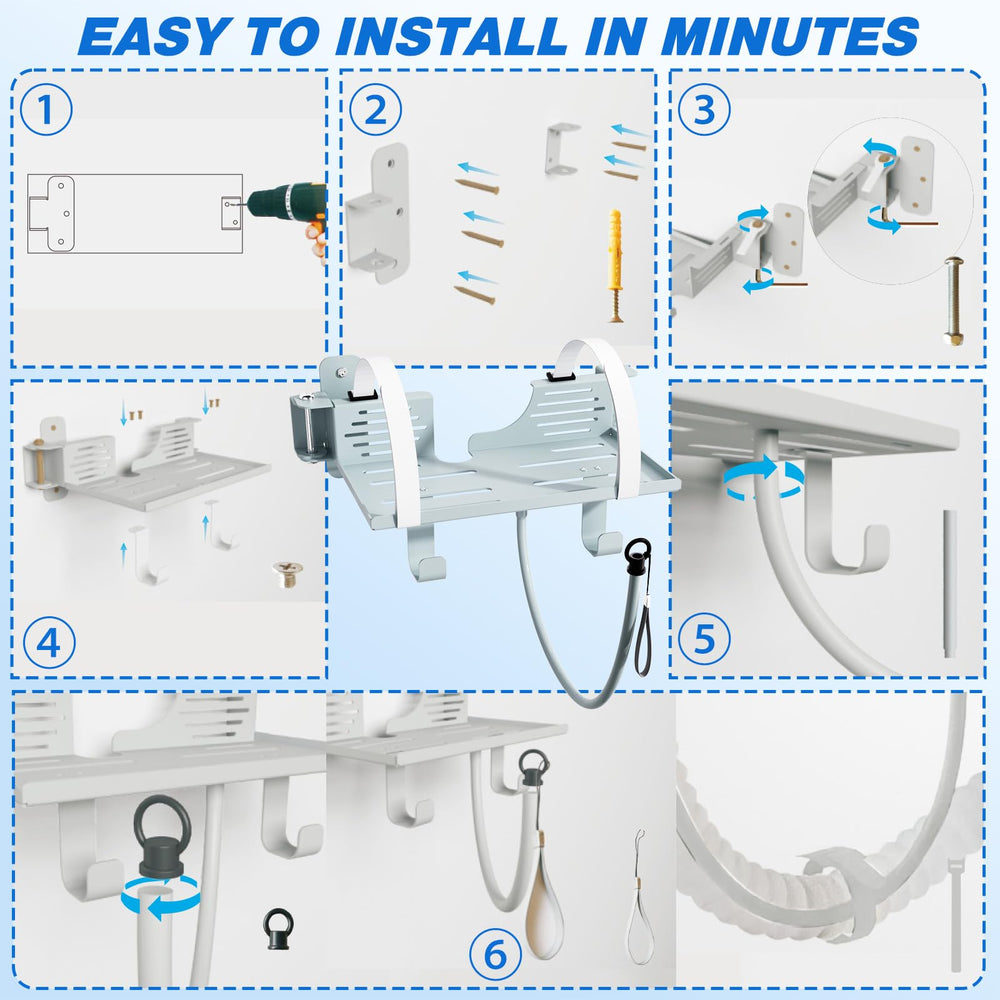 EASY TO INSTALL IN MINUTES

1

2

3

4

5

6