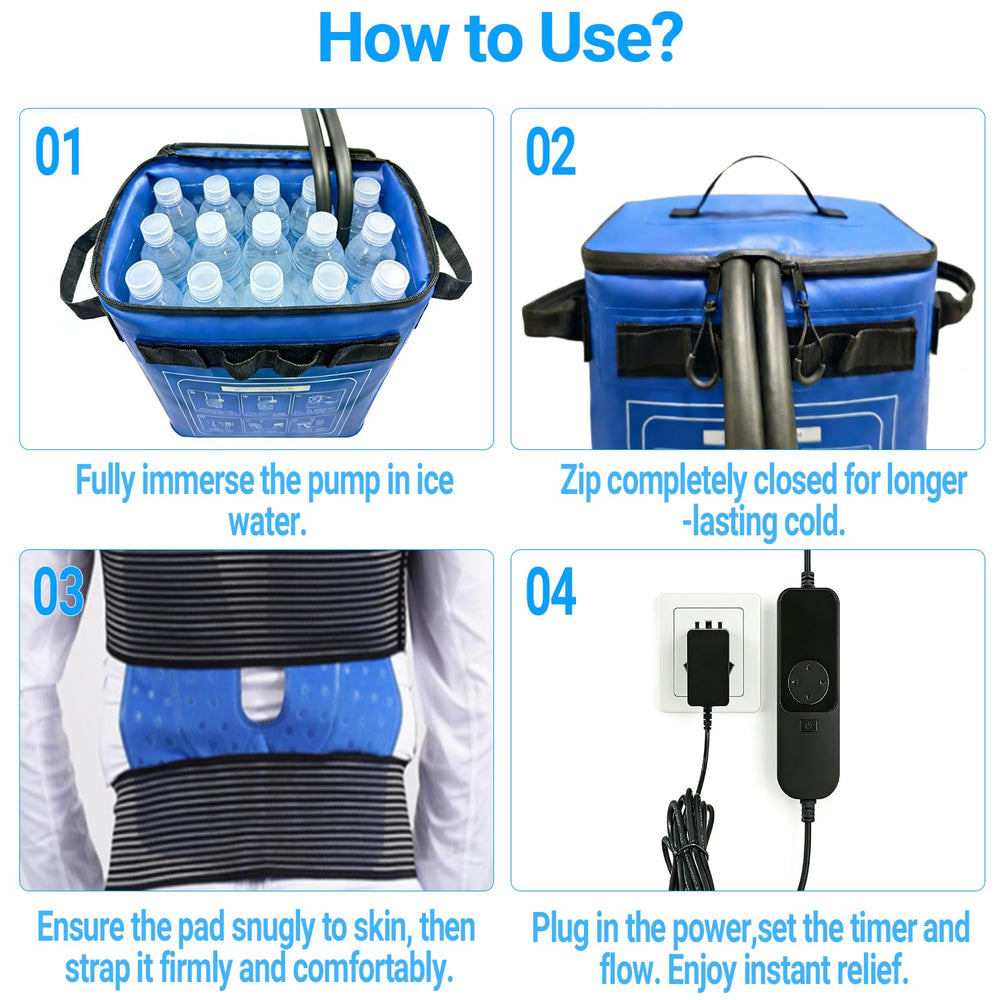 How to Use?

01

Fully immerse the pump in ice water.

02

Zip completely closed for longer -lasting cold.

03

Ensure the pad snugly to skin, then strap it firmly and comfortably.

04

Plug in the power,set the timer and flow. Enjoy instant relief.