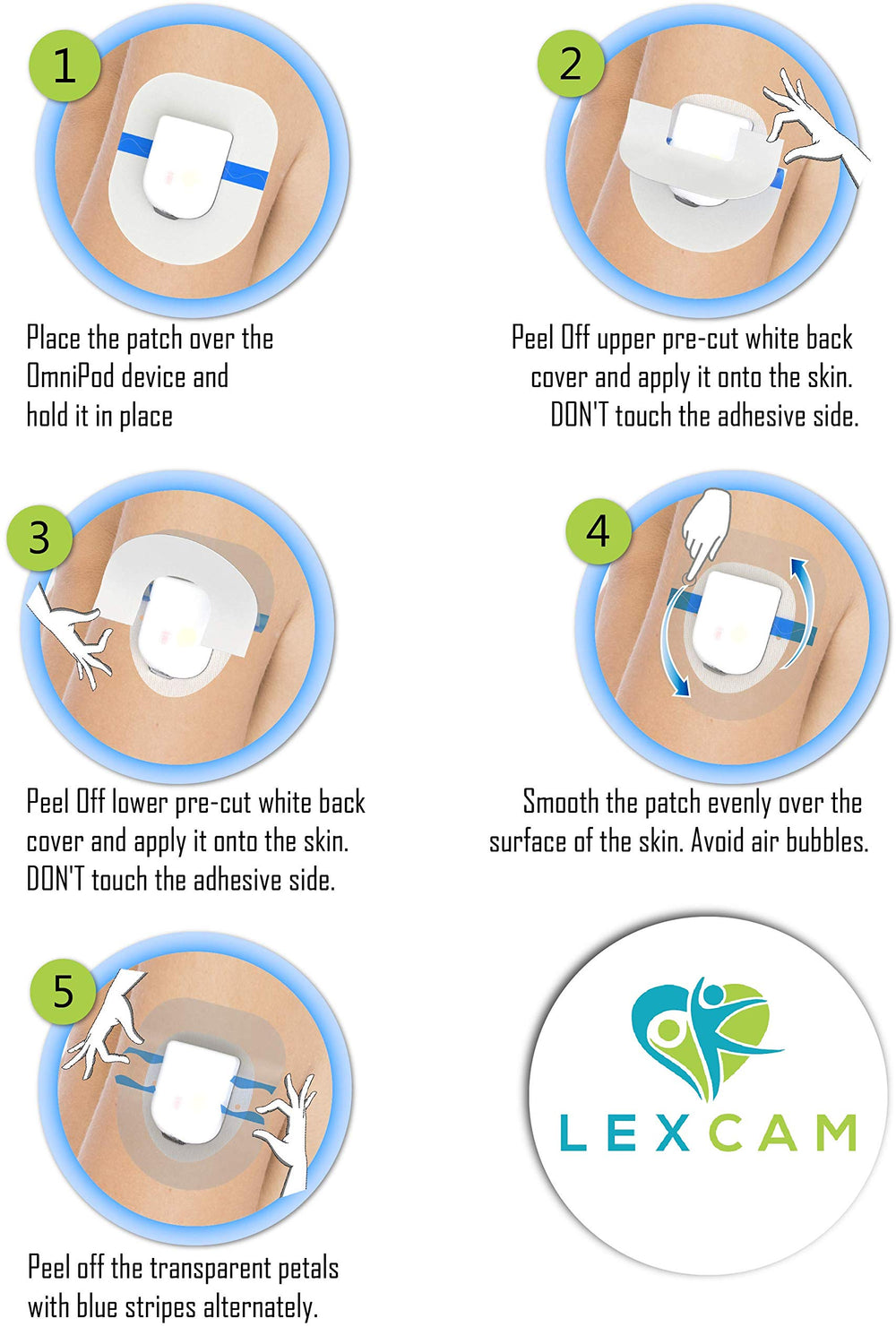 1

Place the patch over the OmniPod device and hold it in place

2

Peel Off upper pre-cut white back cover and apply it onto the skin. DON'T touch the adhesive side.

3

Peel Off lower pre-cut white back cover and apply it onto the skin. DON'T touch the adhesive side.

4

Smooth the patch evenly over the surface of the skin. Avoid air bubbles.

5

Peel off the transparent petals with blue stripes alternately.

LEXCAM