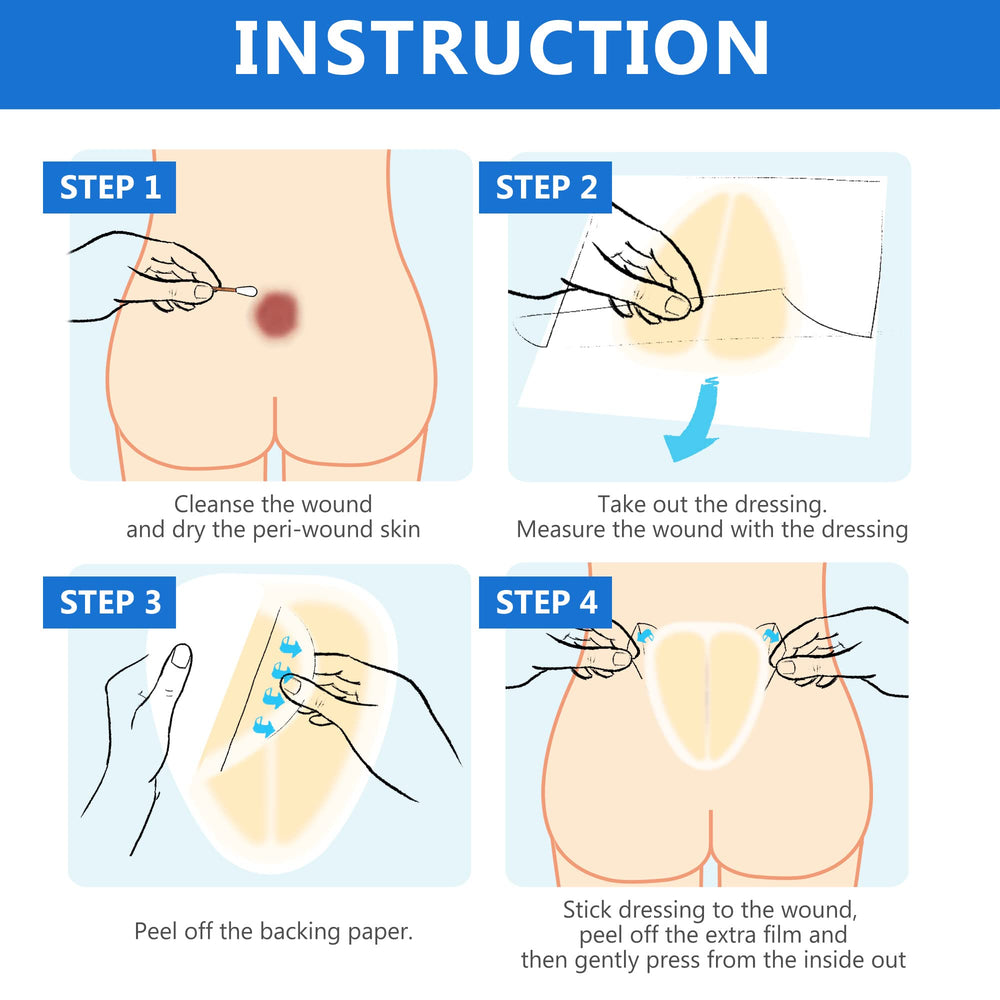 INSTRUCTION

STEP 1

Cleanse the wound and dry the peri-wound skin

STEP 2

Take out the dressing. Measure the wound with the dressing

STEP 3

Peel off the backing paper.

STEP 4

Stick dressing to the wound, peel off the extra film and then gently press from the inside out