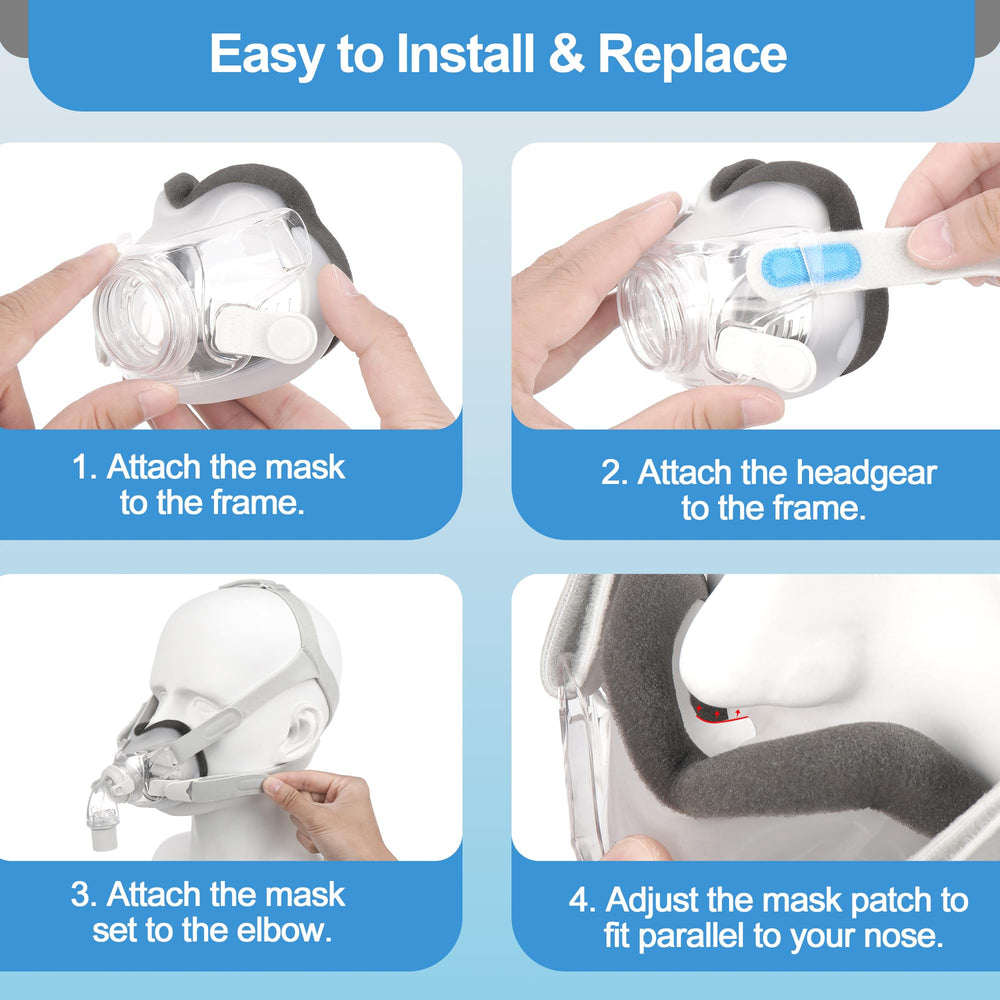 Easy to Install & Replace

1. Attach the mask to the frame.

2. Attach the headgear to the frame.

3. Attach the mask set to the elbow.

4. Adjust the mask patch to fit parallel to your nose.