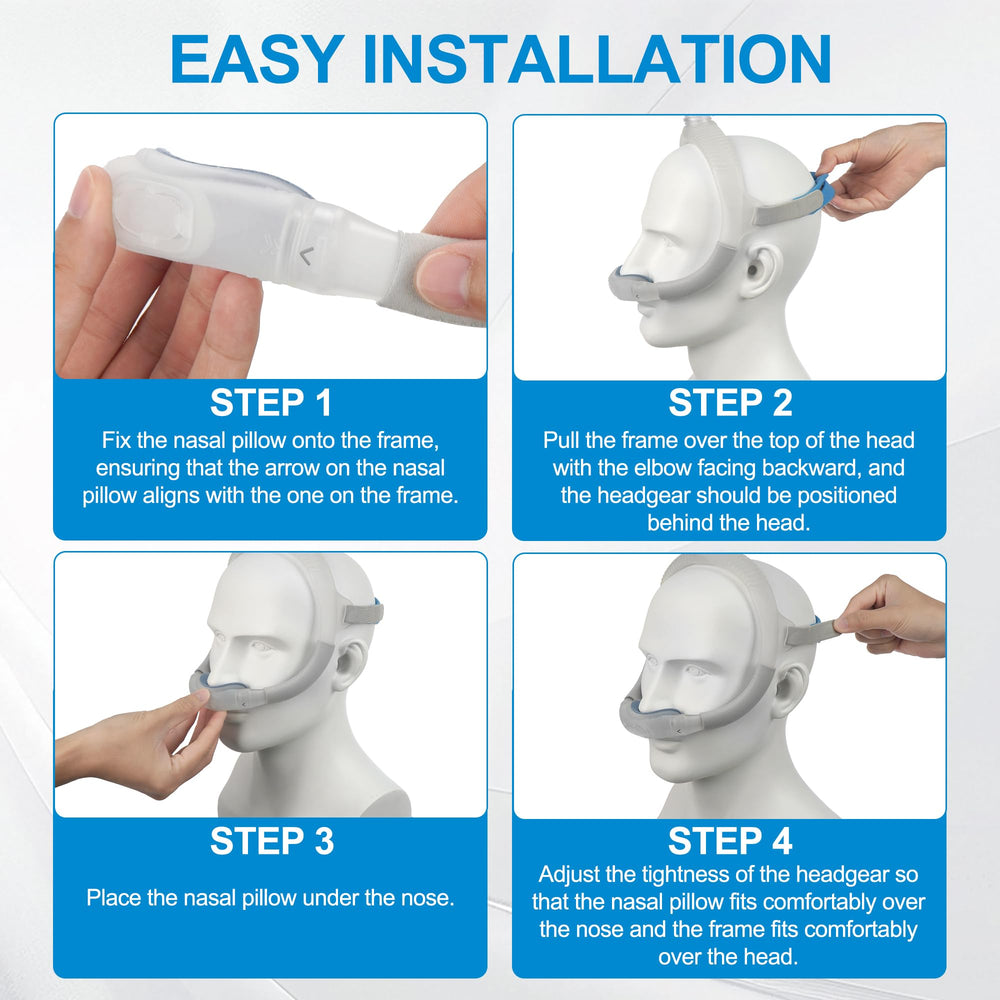 EASY INSTALLATION

STEP 1
Fix the nasal pillow onto the frame, ensuring that the arrow on the nasal pillow aligns with the one on the frame.

STEP 2
Pull the frame over the top of the head with the elbow facing backward, and the headgear should be positioned behind the head.

STEP 3
Place the nasal pillow under the nose.

STEP 4
Adjust the tightness of the headgear so that the nasal pillow fits comfortably over the nose and the frame fits comfortably over the head.