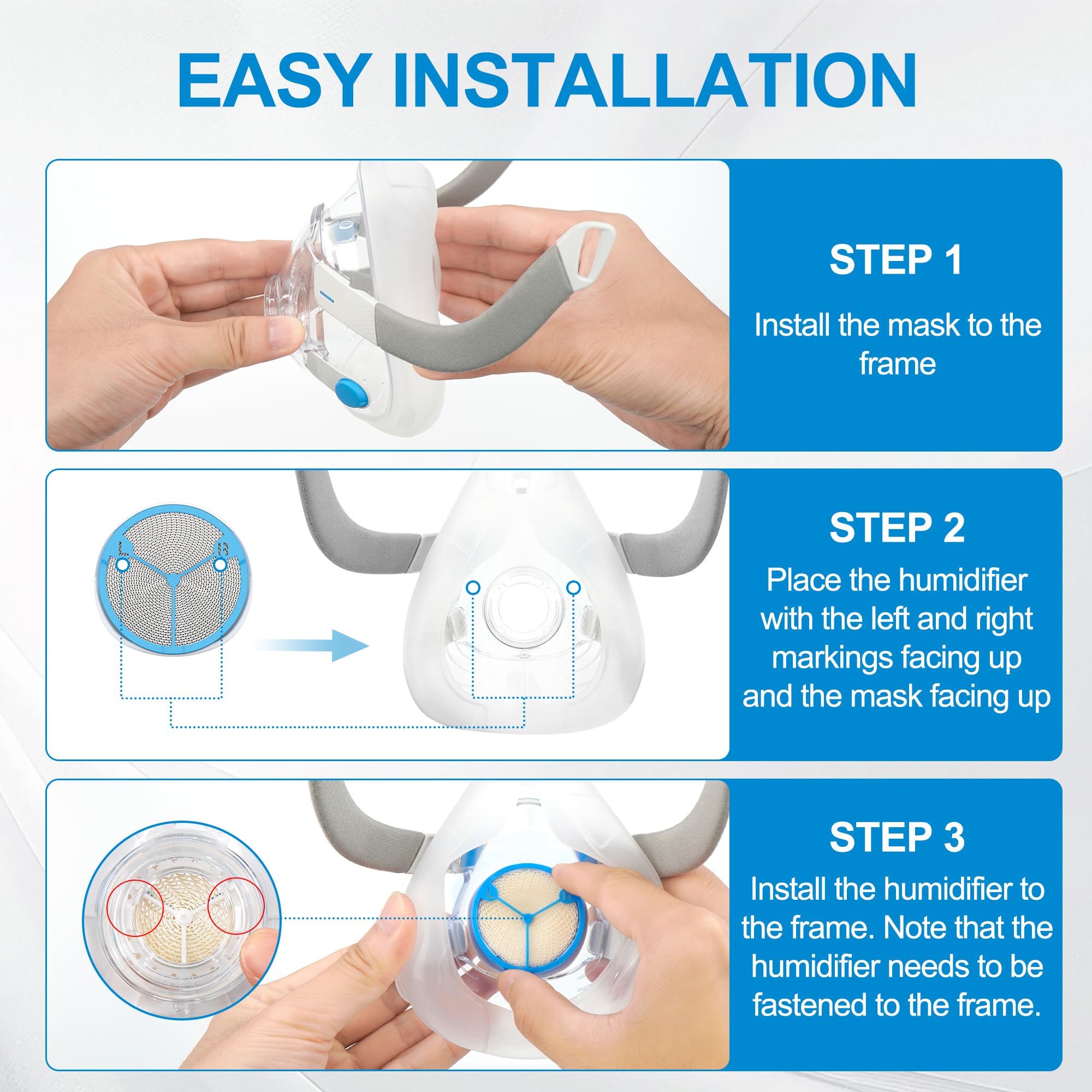 EASY INSTALLATION

STEP 1

Install the mask to the frame

L R

STEP 2

Place the humidifier with the left and right markings facing up and the mask facing up

STEP 3

Install the humidifier to the frame. Note that the humidifier needs to be fastened to the frame.