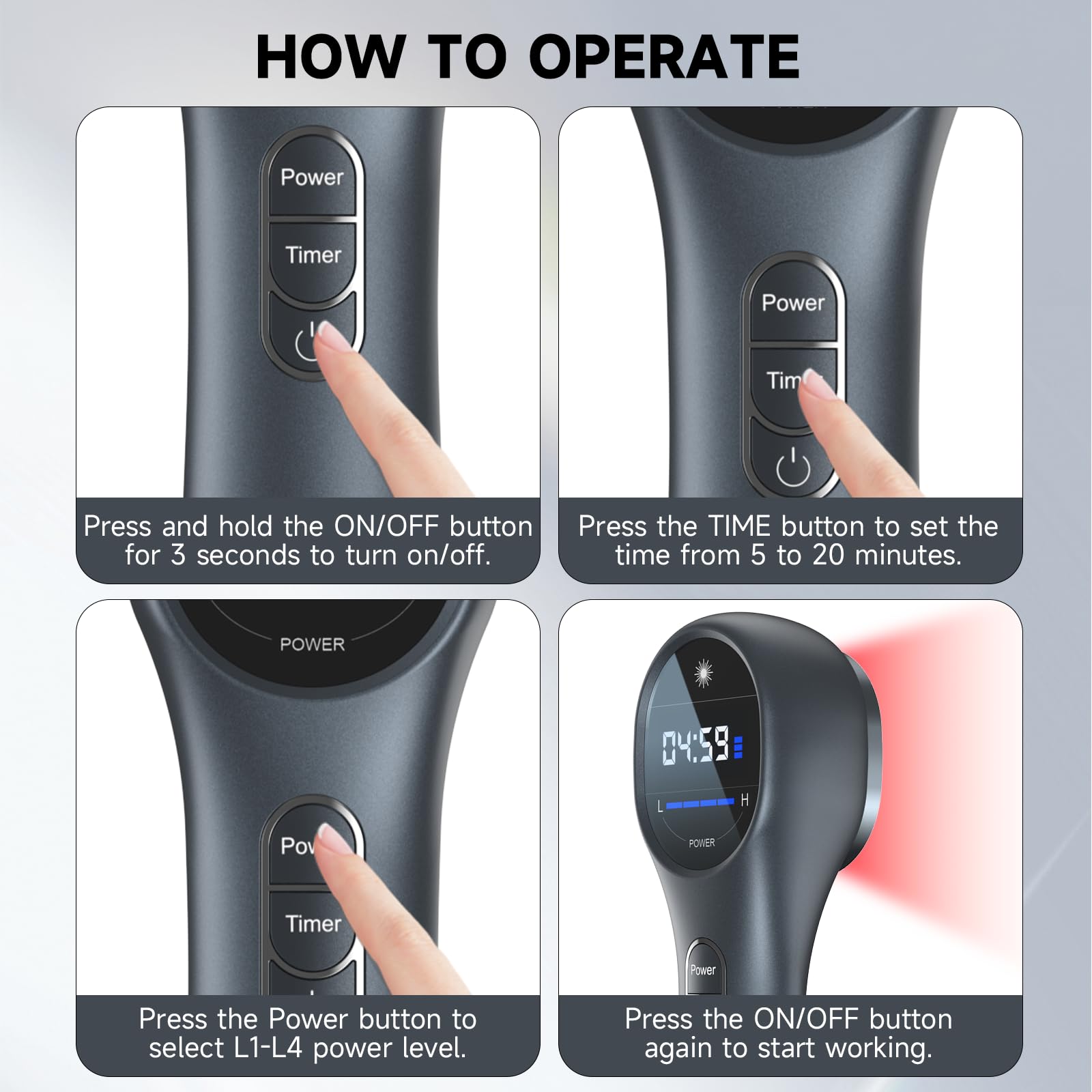 HOW TO OPERATE

Power
Timer

Press and hold the ON/OFF button for 3 seconds to turn on/off.

Power
Tim

Press the TIME button to set the time from 5 to 20 minutes.

POWER
Pov
Timer

Press the Power button to select L1-L4 power level.

04:59
L H
POWER
Power

Press the ON/OFF button again to start working.