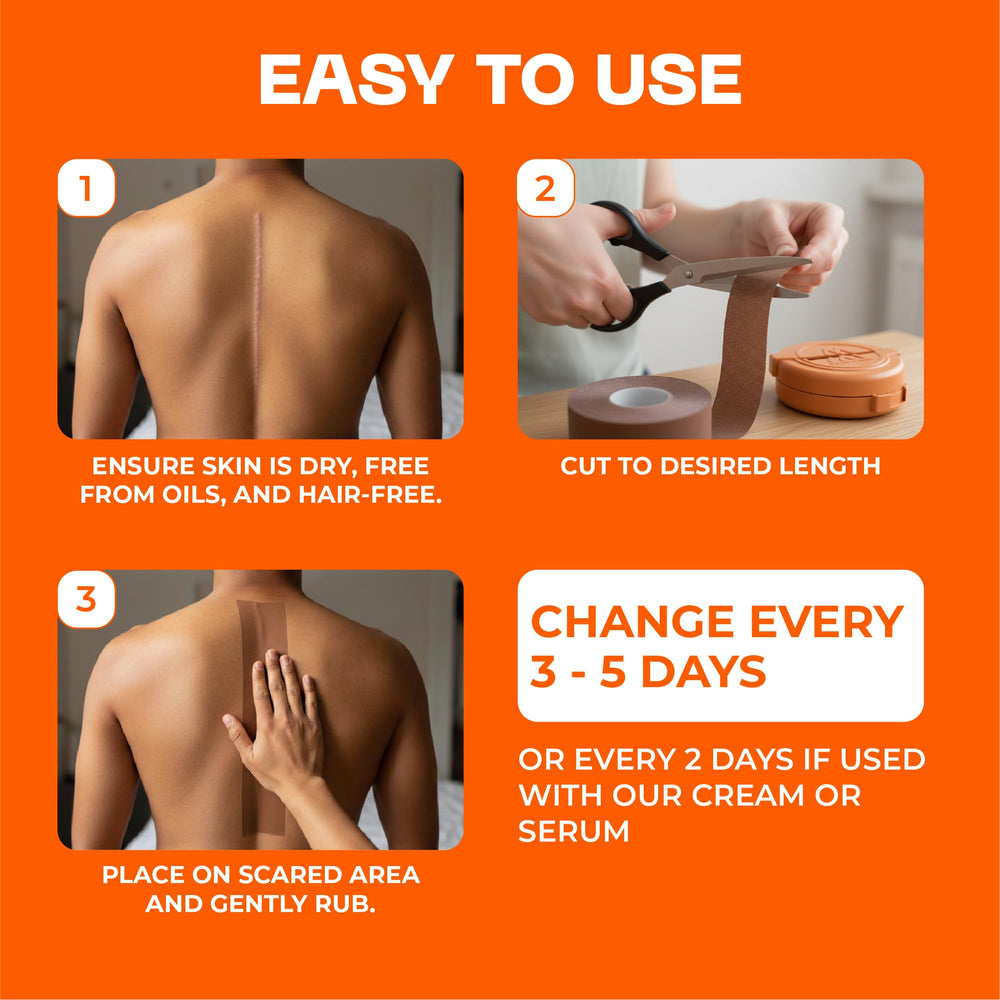 EASY TO USE

1

ENSURE SKIN IS DRY, FREE FROM OILS, AND HAIR-FREE.

2

CUT TO DESIRED LENGTH

3

PLACE ON SCARED AREA AND GENTLY RUB.

CHANGE EVERY 3 - 5 DAYS

OR EVERY 2 DAYS IF USED WITH OUR CREAM OR SERUM