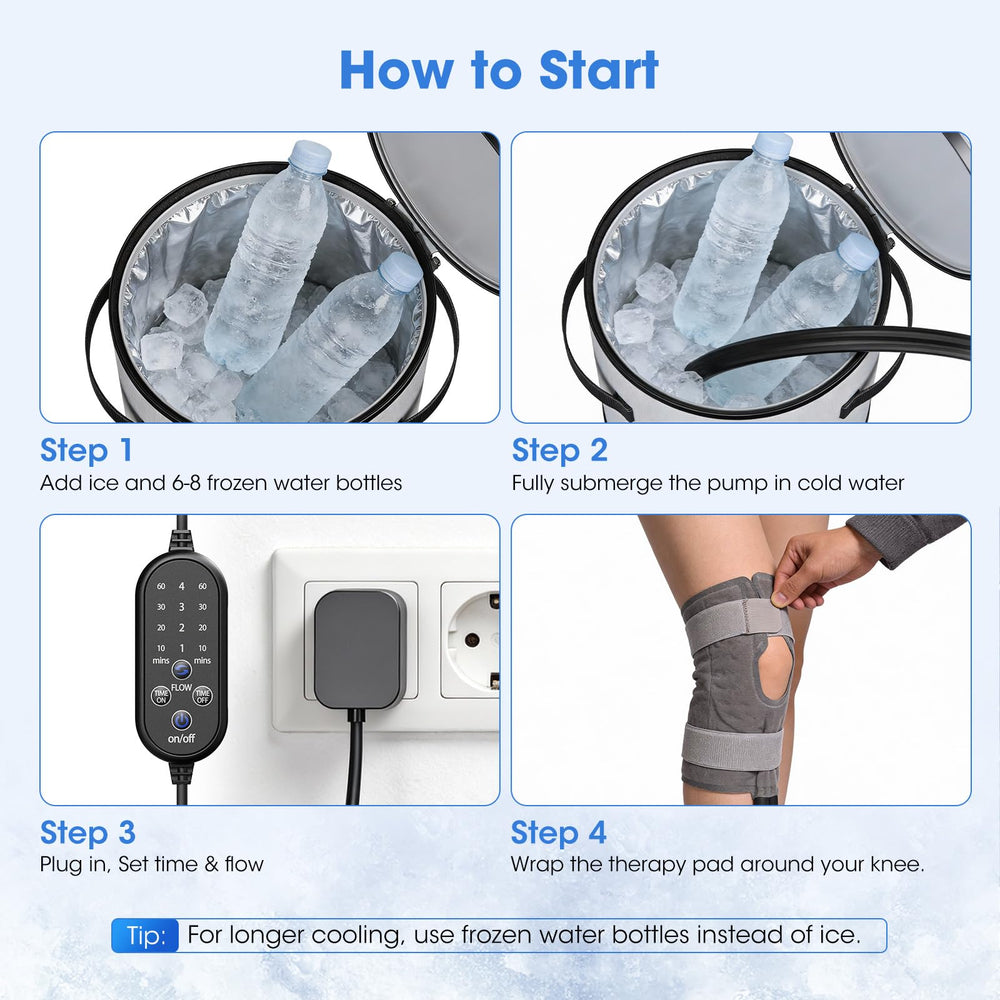 How to Start

Step 1
Add ice and 6-8 frozen water bottles

Step 2
Fully submerge the pump in cold water

60 4 60
30 3 30
20 2 20
10 1 10
mins mins
FLOW
TIME ON TIME OFF
on/off

Step 3
Plug in, Set time & flow

Step 4
Wrap the therapy pad around your knee.

Tip: For longer cooling, use frozen water bottles instead of ice.