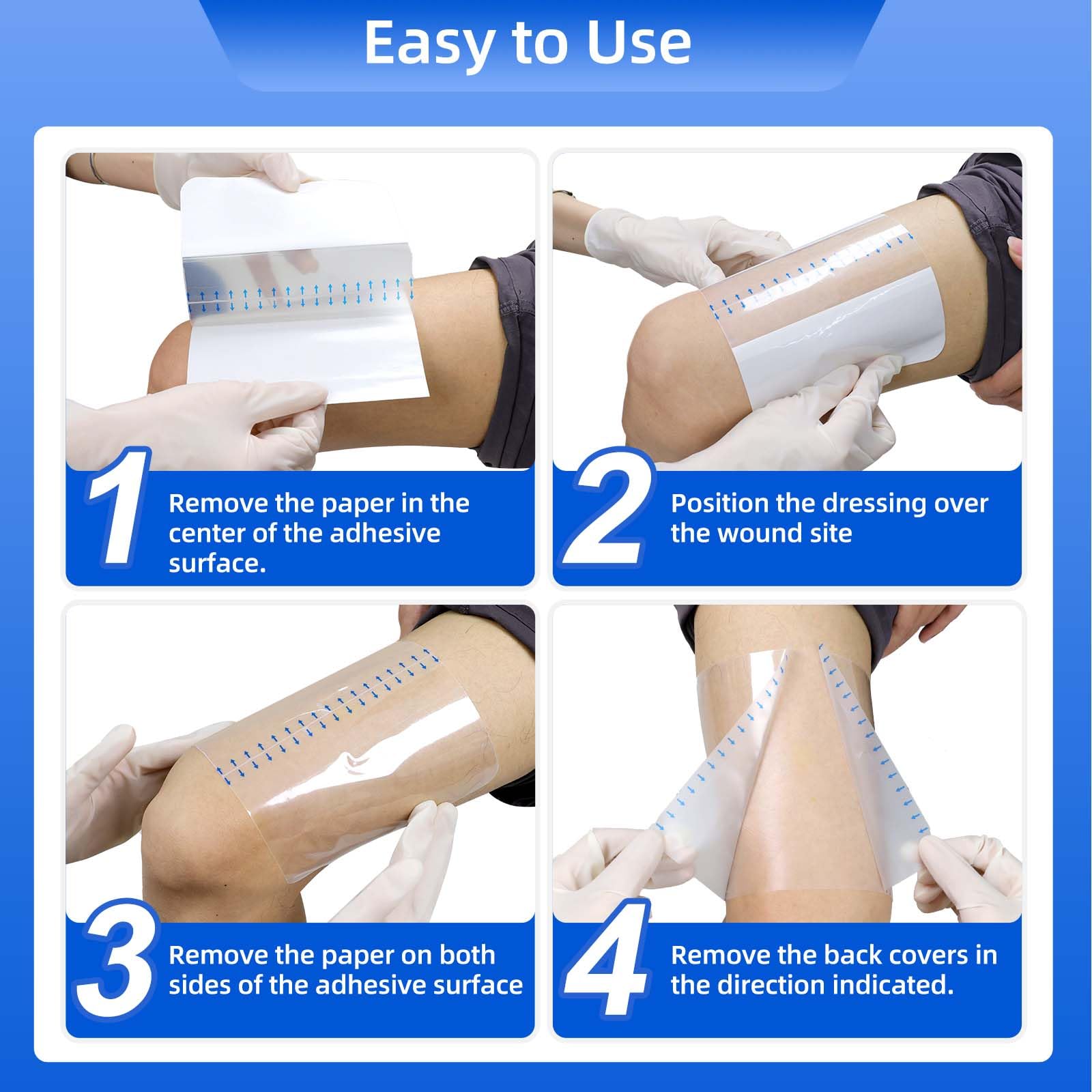 Easy to Use

1 Remove the paper in the center of the adhesive surface.

2 Position the dressing over the wound site

3 Remove the paper on both sides of the adhesive surface

4 Remove the back covers in the direction indicated.