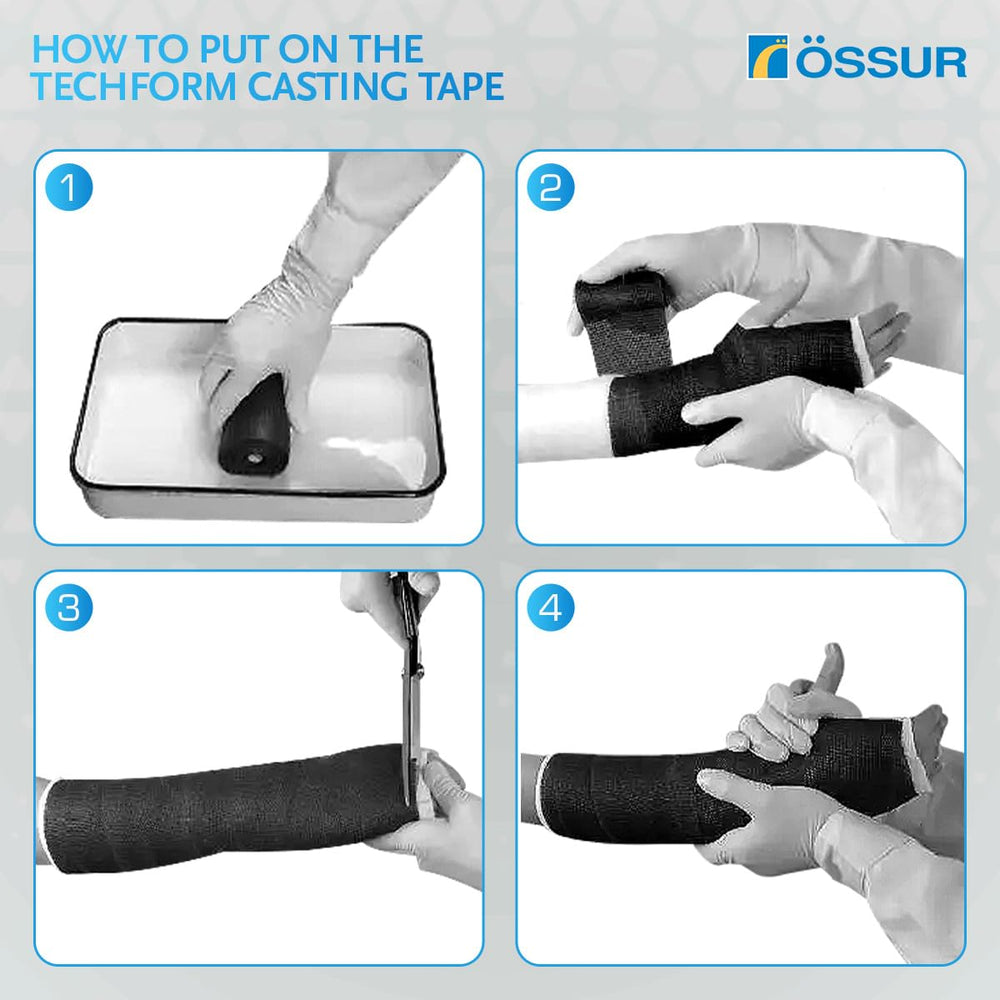 HOW TO PUT ON THE TECHFORM CASTING TAPE

ÖSSUR

1

2

3

4