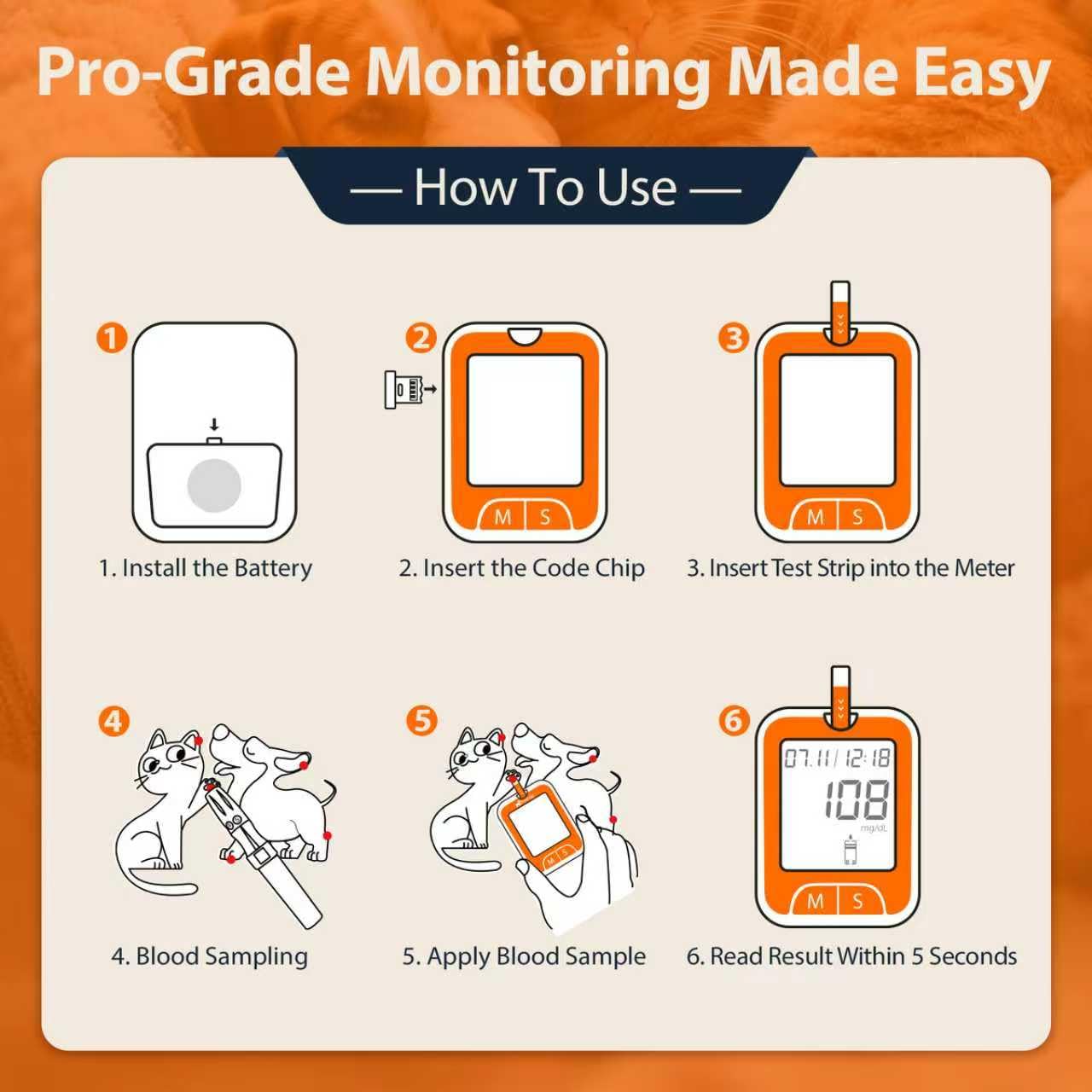 Pro-Grade Monitoring Made Easy

— How To Use —

1

1. Install the Battery

2

M S

2. Insert the Code Chip

3

M S

3. Insert Test Strip into the Meter

4

4. Blood Sampling

5

M S

5. Apply Blood Sample

6

07.11 12:18

108

mg/dL

M S

6. Read Result Within 5 Seconds