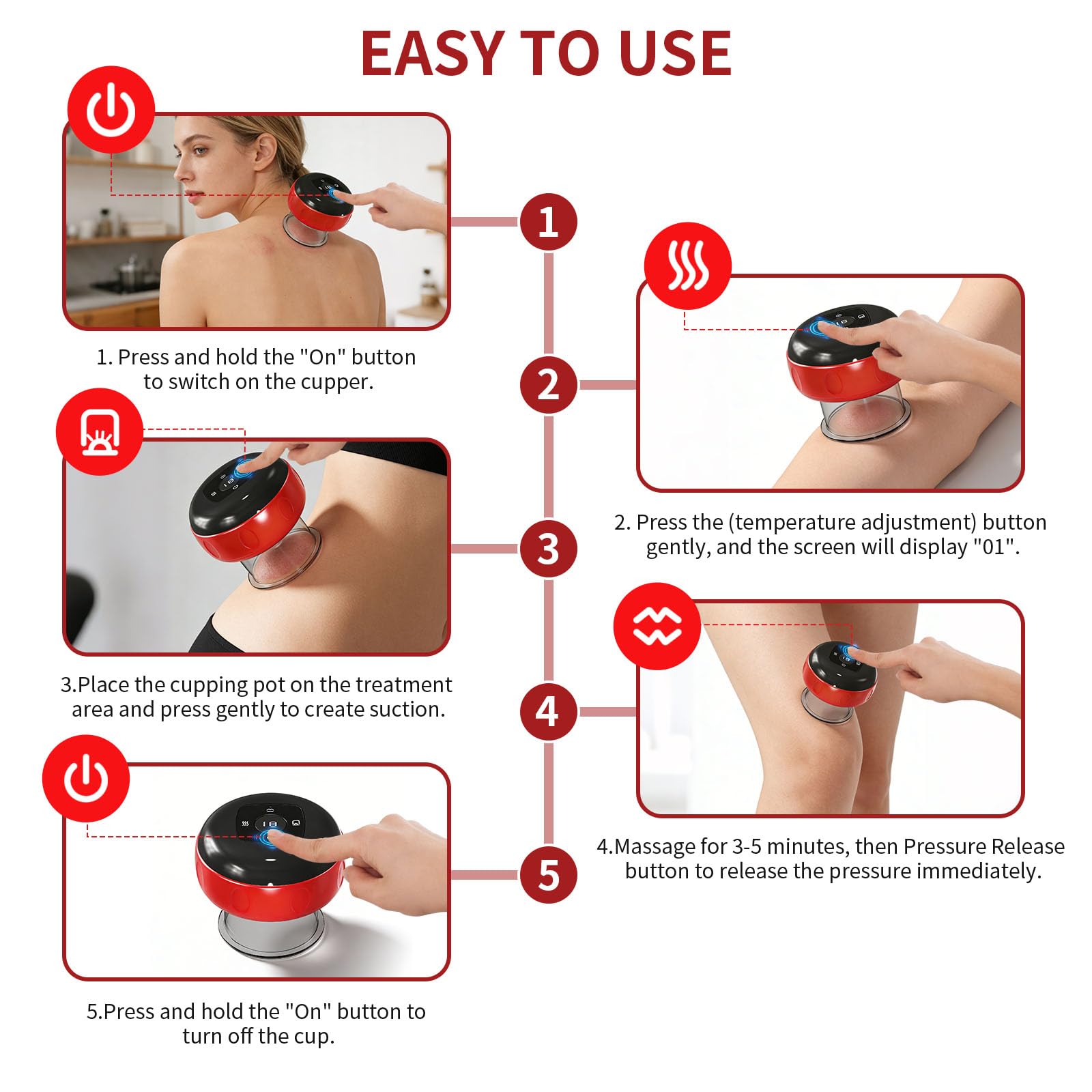 EASY TO USE

1

1. Press and hold the "On" button to switch on the cupper.

2

2. Press the (temperature adjustment) button gently, and the screen will display "01".

3

3.Place the cupping pot on the treatment area and press gently to create suction.

4

4.Massage for 3-5 minutes, then Pressure Release button to release the pressure immediately.

5

5.Press and hold the "On" button to turn off the cup.