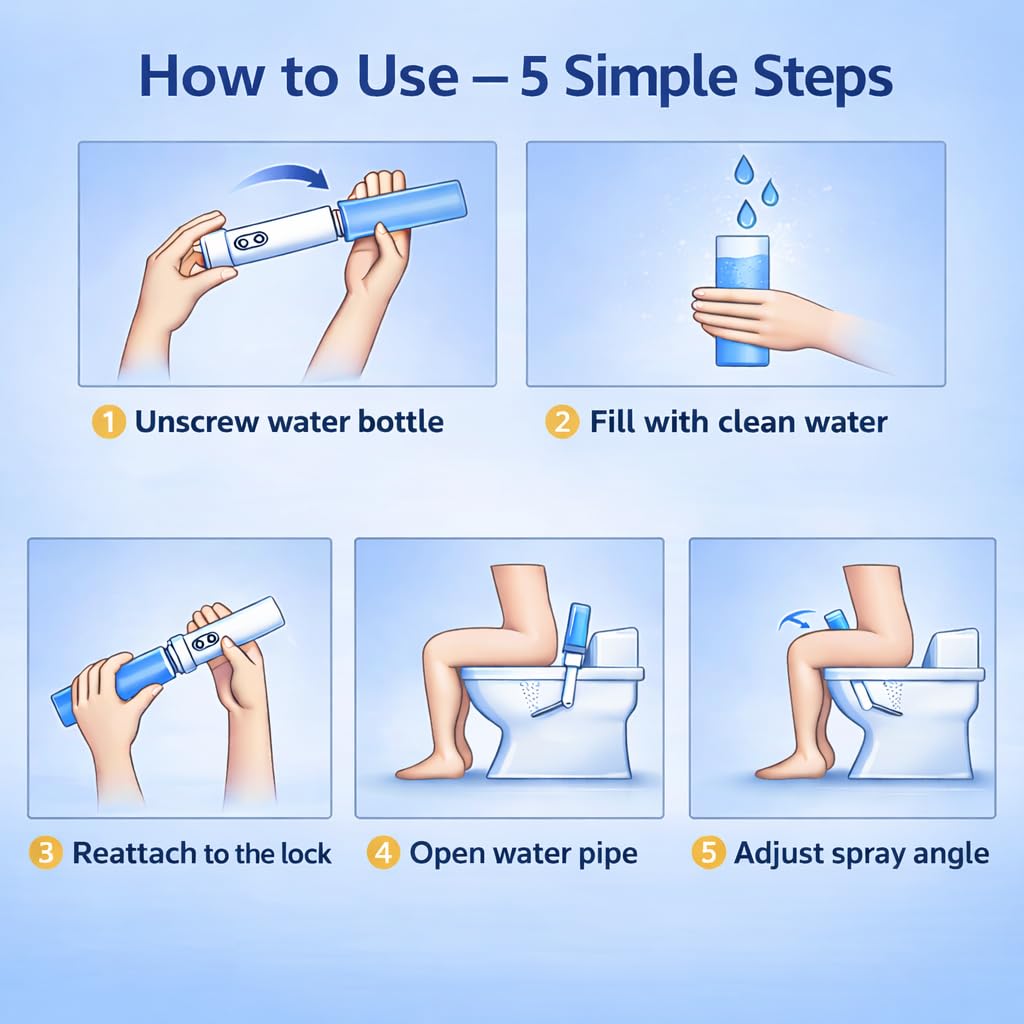 How to Use – 5 Simple Steps

1 Unscrew water bottle

2 Fill with clean water

3 Reattach to the lock

4 Open water pipe

5 Adjust spray angle