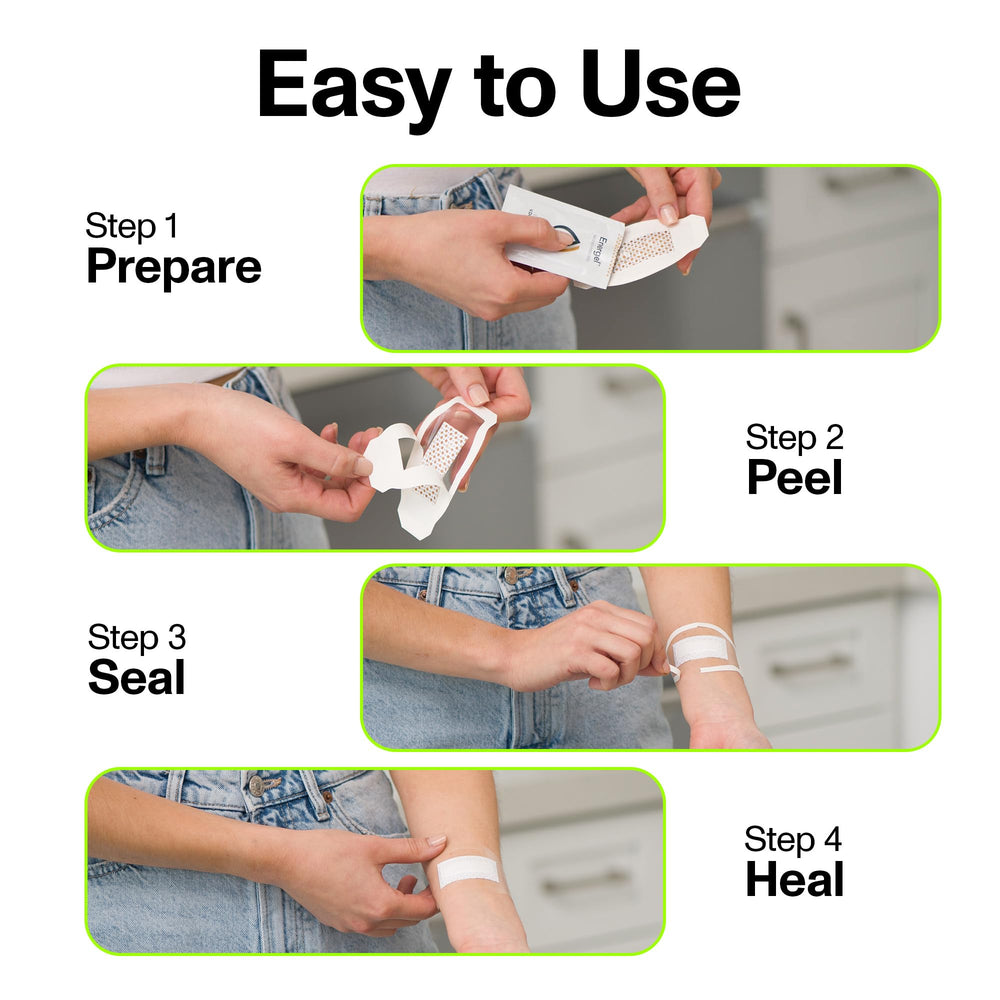 Easy to Use

Step 1
Prepare

Energel

Step 2
Peel

Step 3
Seal

Step 4
Heal