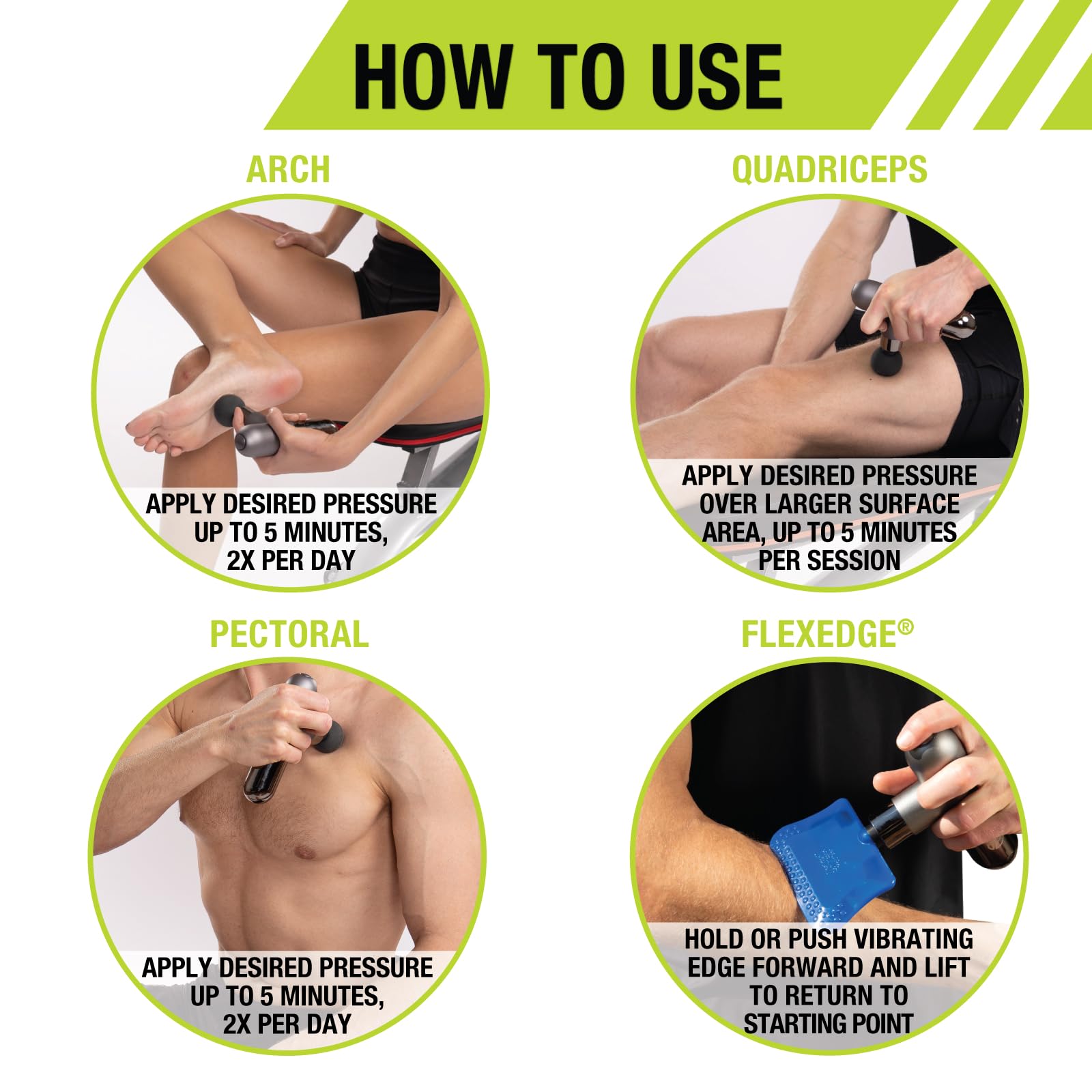 HOW TO USE

ARCH

APPLY DESIRED PRESSURE UP TO 5 MINUTES, 2X PER DAY

QUADRICEPS

APPLY DESIRED PRESSURE OVER LARGER SURFACE AREA, UP TO 5 MINUTES PER SESSION

PECTORAL

APPLY DESIRED PRESSURE UP TO 5 MINUTES, 2X PER DAY

FLEXEDGE®

HOLD OR PUSH VIBRATING EDGE FORWARD AND LIFT TO RETURN TO STARTING POINT