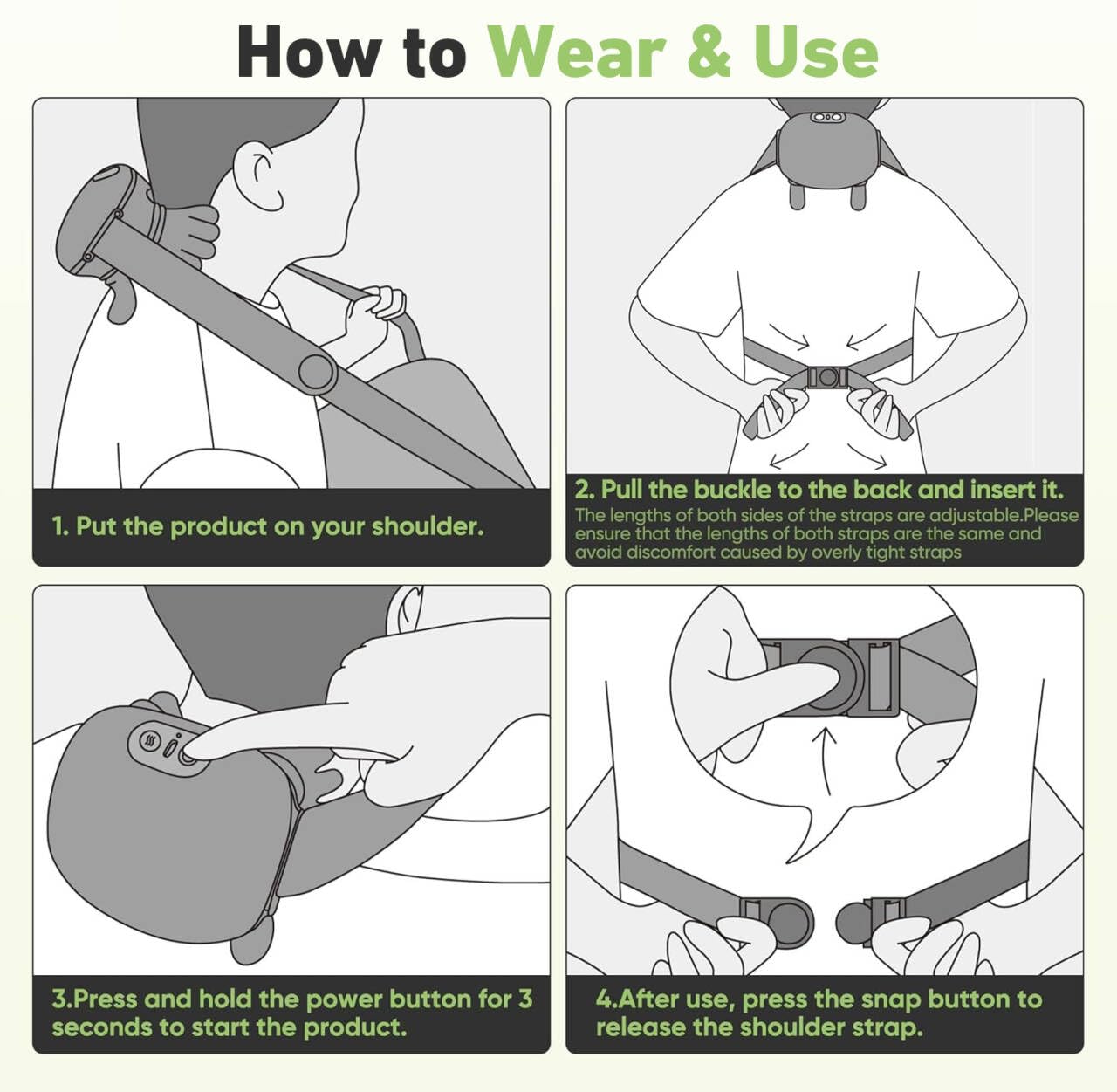 How to Wear & Use

1. Put the product on your shoulder.

2. Pull the buckle to the back and insert it.
The lengths of both sides of the straps are adjustable.Please ensure that the lengths of both straps are the same and avoid discomfort caused by overly tight straps

3.Press and hold the power button for 3 seconds to start the product.

4.After use, press the snap button to release the shoulder strap.