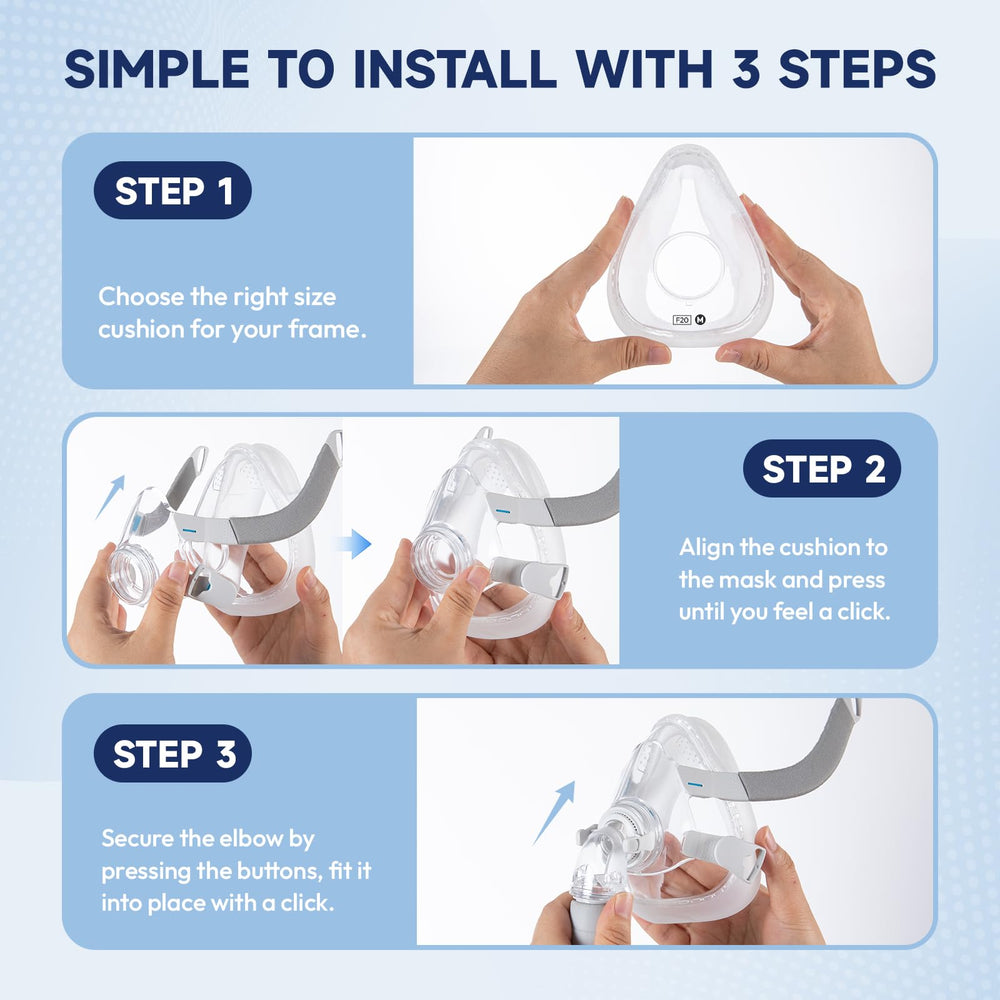 SIMPLE TO INSTALL WITH 3 STEPS

STEP 1

Choose the right size cushion for your frame.

F20 M

STEP 2

Align the cushion to the mask and press until you feel a click.

STEP 3

Secure the elbow by pressing the buttons, fit it into place with a click.