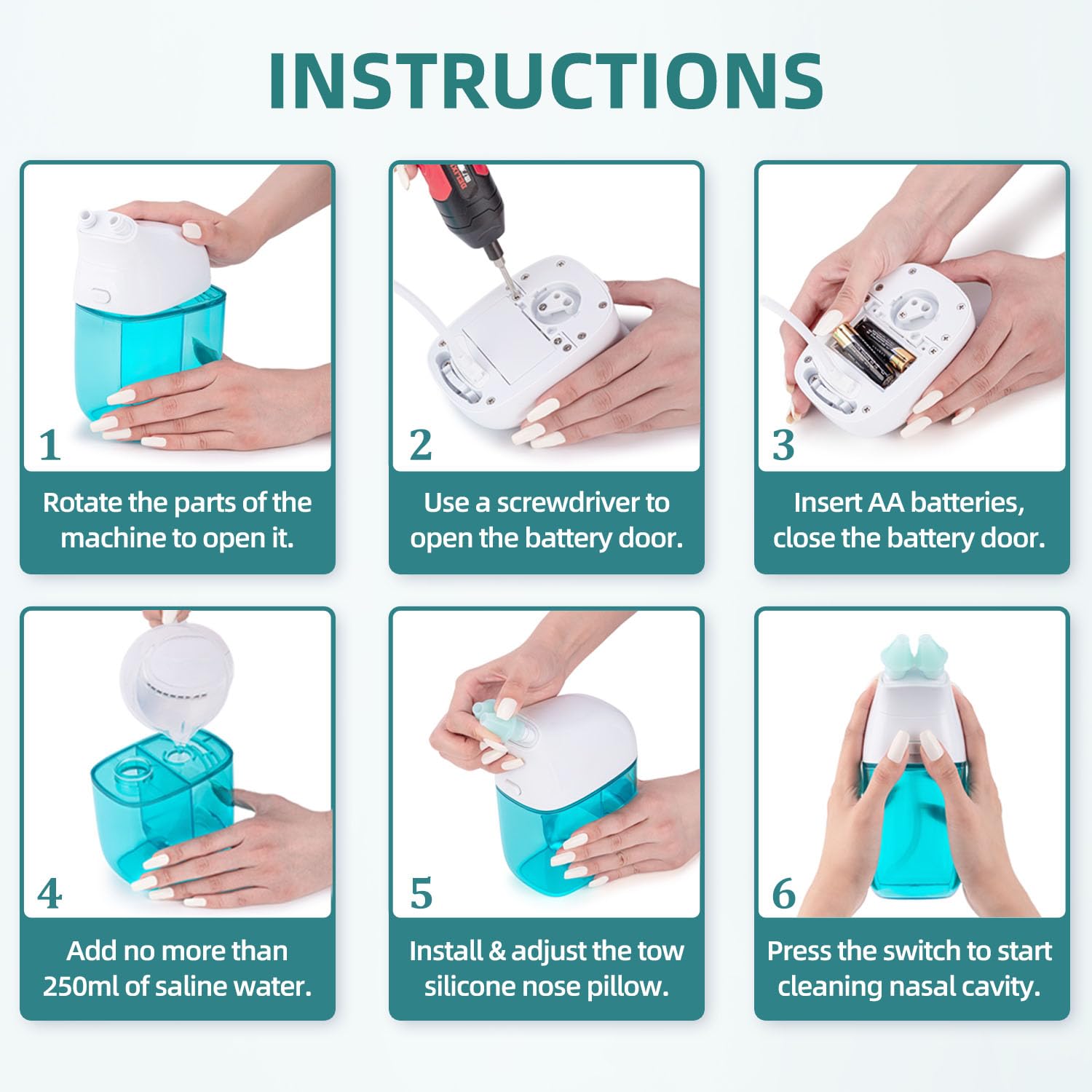 INSTRUCTIONS

1
Rotate the parts of the machine to open it.

2
Use a screwdriver to open the battery door.

3
Insert AA batteries, close the battery door.

4
Add no more than 250ml of saline water.

5
Install & adjust the tow silicone nose pillow.

6
Press the switch to start cleaning nasal cavity.