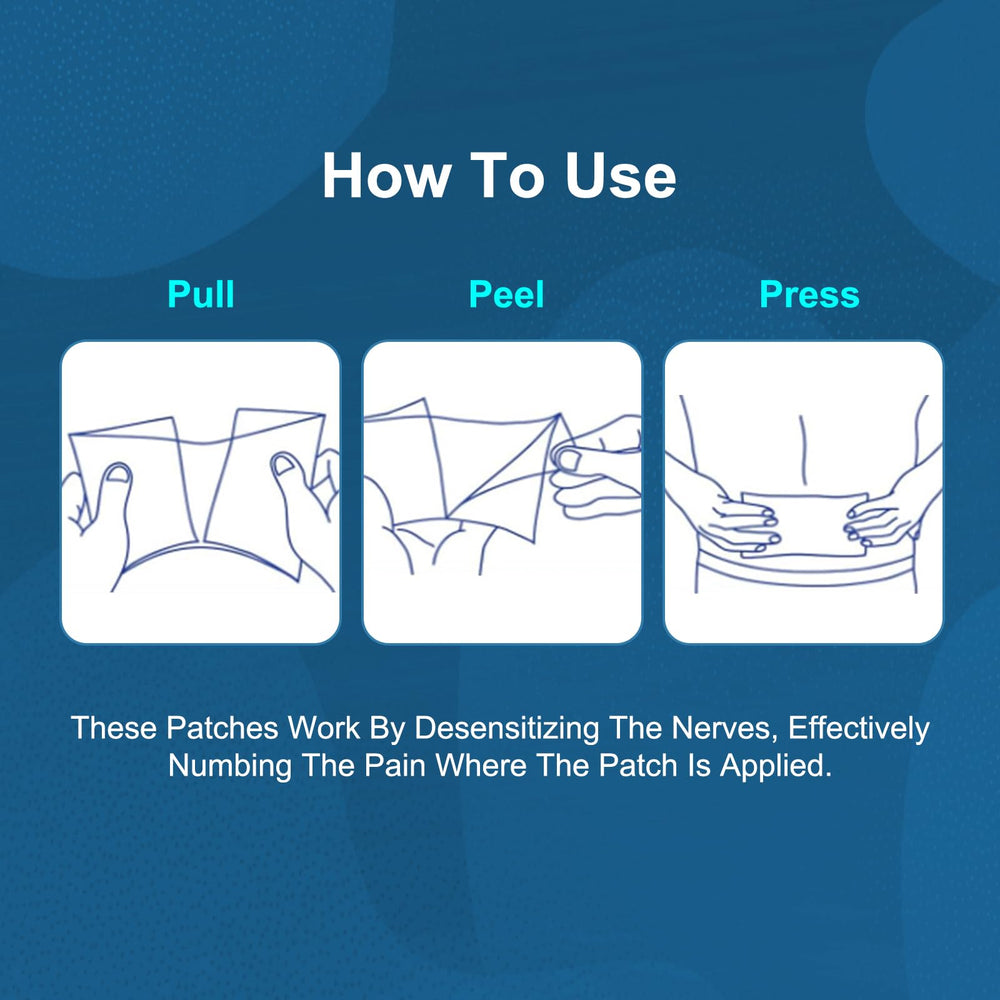 How To Use

Pull

Peel

Press

These Patches Work By Desensitizing The Nerves, Effectively Numbing The Pain Where The Patch Is Applied.