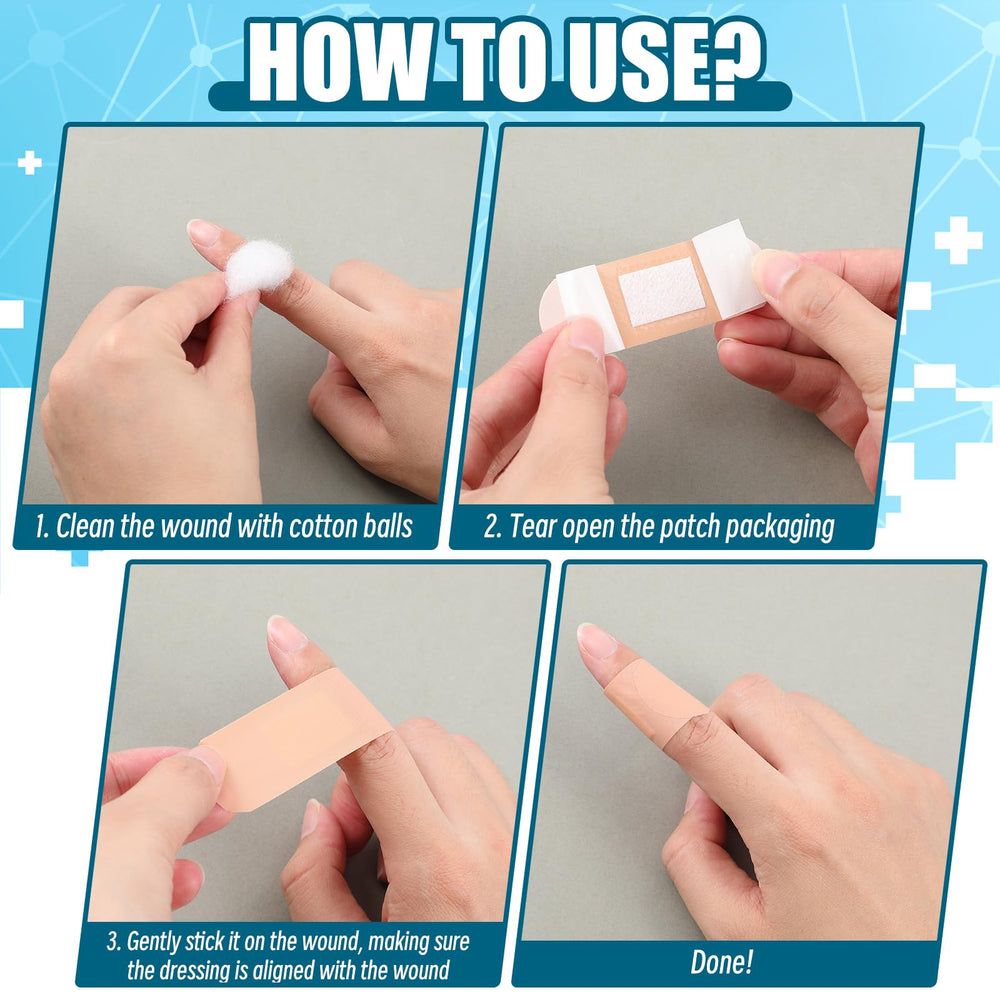 HOW TO USE?

1. Clean the wound with cotton balls

2. Tear open the patch packaging

3. Gently stick it on the wound, making sure the dressing is aligned with the wound

Done!