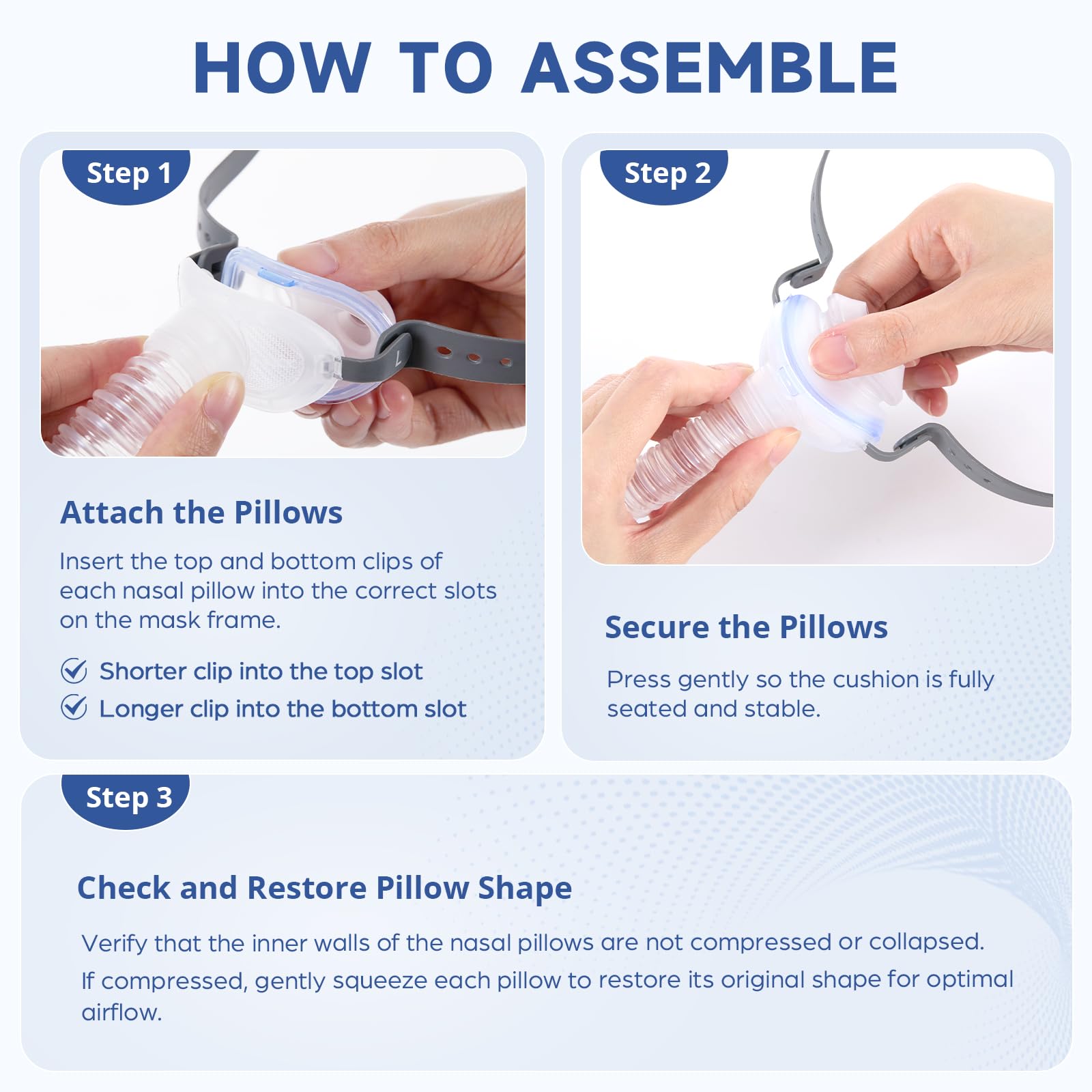 HOW TO ASSEMBLE

Step 1

L

Attach the Pillows

Insert the top and bottom clips of each nasal pillow into the correct slots on the mask frame.

Shorter clip into the top slot

Longer clip into the bottom slot

Step 2

Secure the Pillows

Press gently so the cushion is fully seated and stable.

Step 3

Check and Restore Pillow Shape

Verify that the inner walls of the nasal pillows are not compressed or collapsed.

If compressed, gently squeeze each pillow to restore its original shape for optimal airflow.