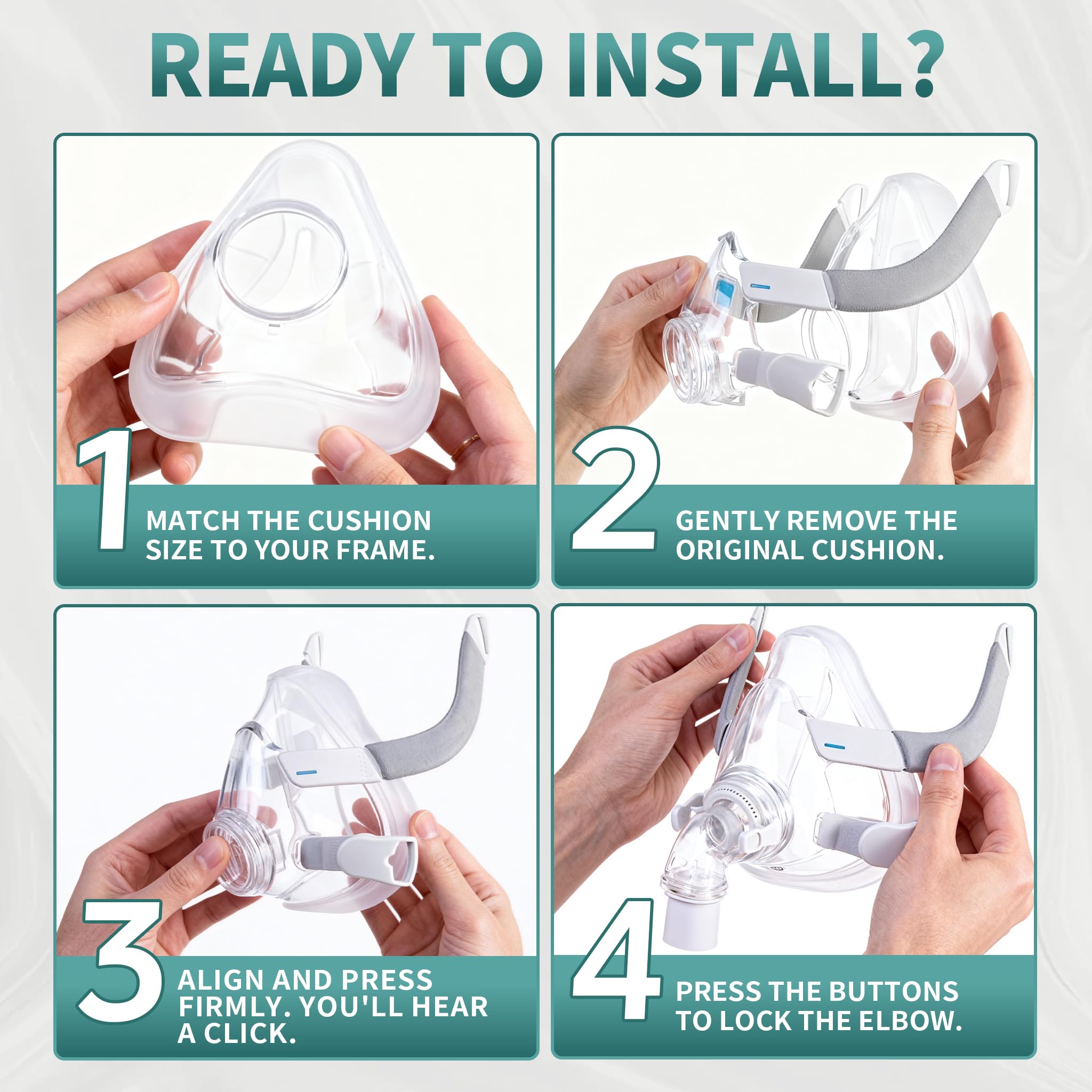 READY TO INSTALL?

1 MATCH THE CUSHION SIZE TO YOUR FRAME.

2 GENTLY REMOVE THE ORIGINAL CUSHION.

3 ALIGN AND PRESS FIRMLY. YOU'LL HEAR A CLICK.

4 PRESS THE BUTTONS TO LOCK THE ELBOW.