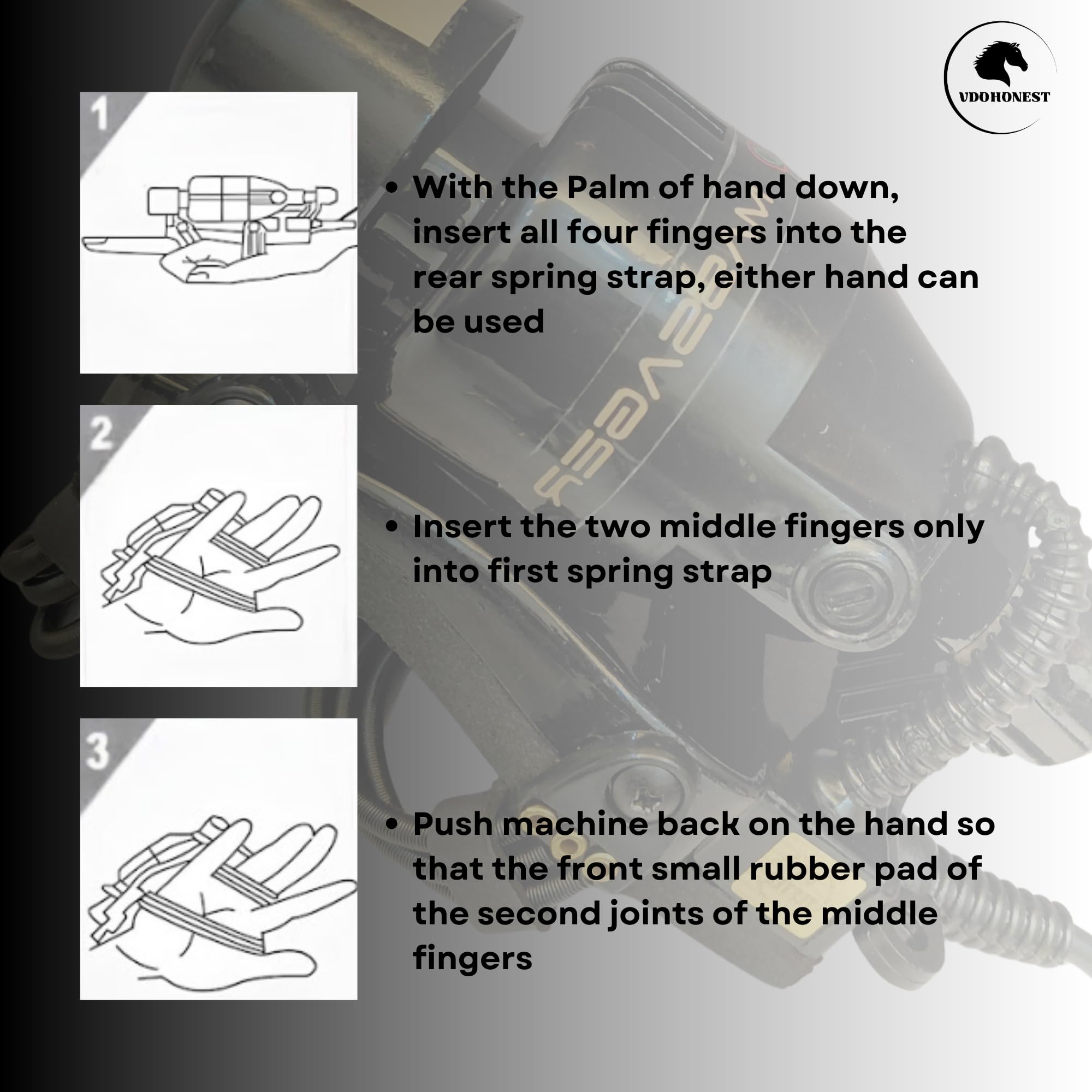 VDOHONEST

1

• With the Palm of hand down, insert all four fingers into the rear spring strap, either hand can be used

2

• Insert the two middle fingers only into first spring strap

3

• Push machine back on the hand so that the front small rubber pad of the second joints of the middle fingers