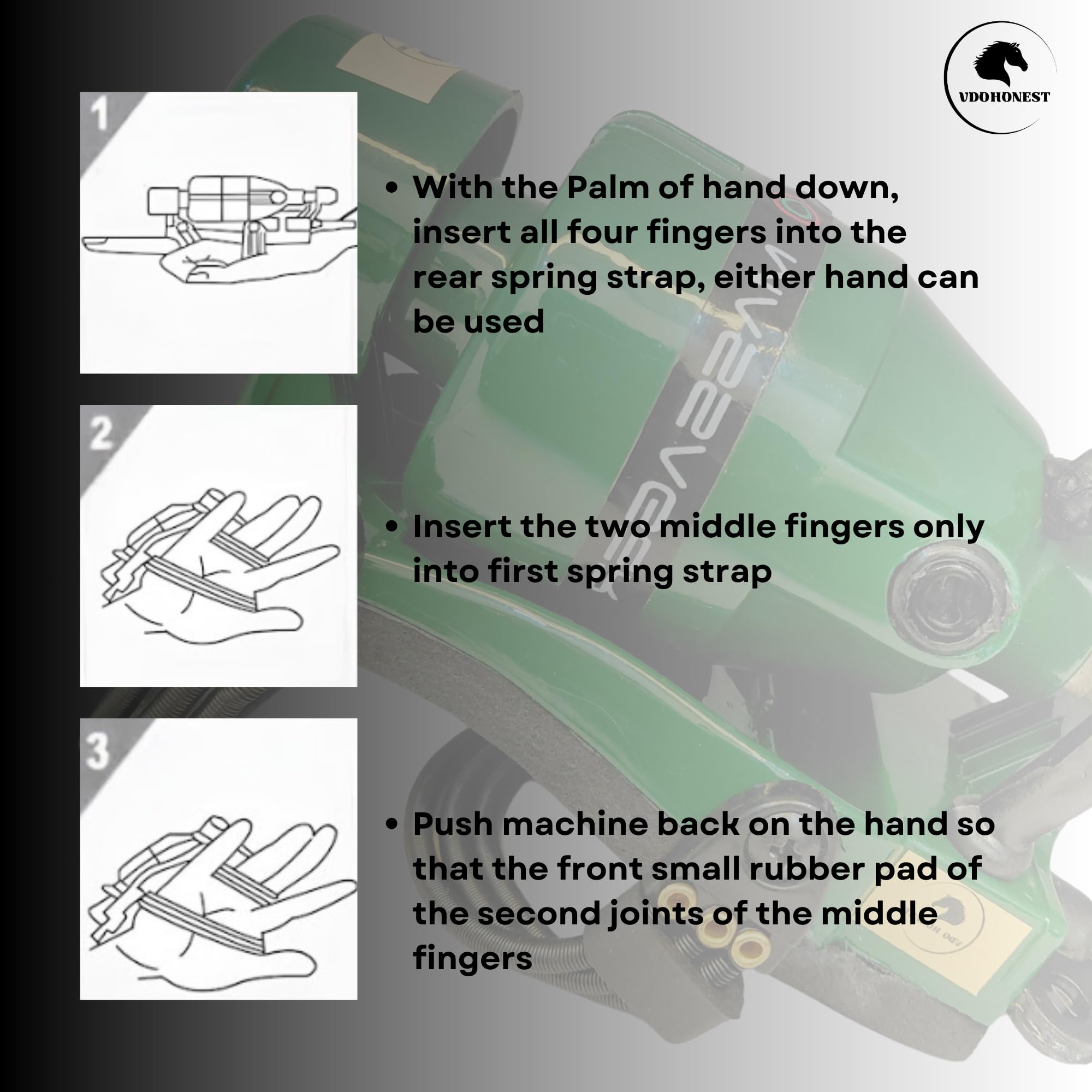 VDOHONEST

1

• With the Palm of hand down, insert all four fingers into the rear spring strap, either hand can be used

2

• Insert the two middle fingers only into first spring strap

3

• Push machine back on the hand so that the front small rubber pad of the second joints of the middle fingers