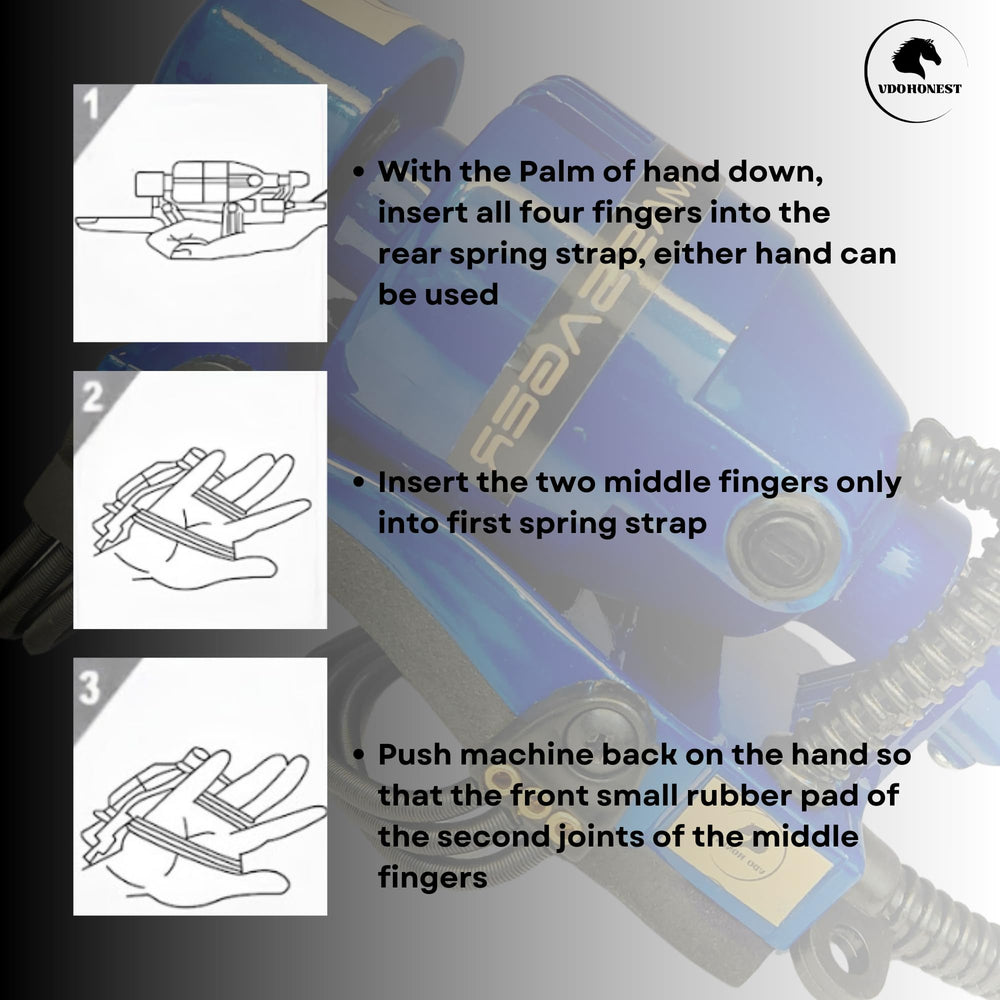 VDOHONEST

1

• With the Palm of hand down, insert all four fingers into the rear spring strap, either hand can be used

2

• Insert the two middle fingers only into first spring strap

3

• Push machine back on the hand so that the front small rubber pad of the second joints of the middle fingers