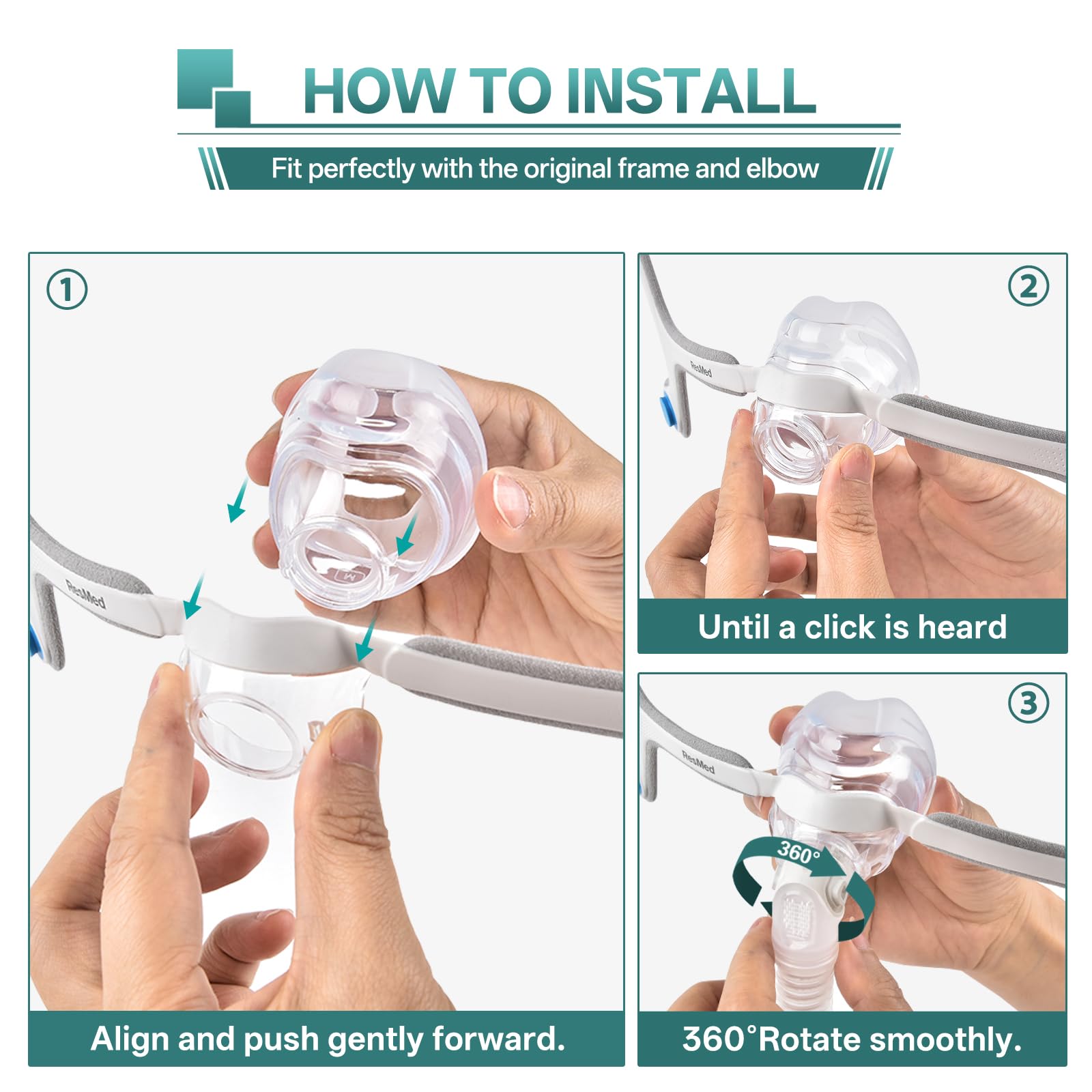 HOW TO INSTALL

Fit perfectly with the original frame and elbow

①

ResMed

M

Align and push gently forward.

②

ResMed

Until a click is heard

③

ResMed

360°

360°Rotate smoothly.