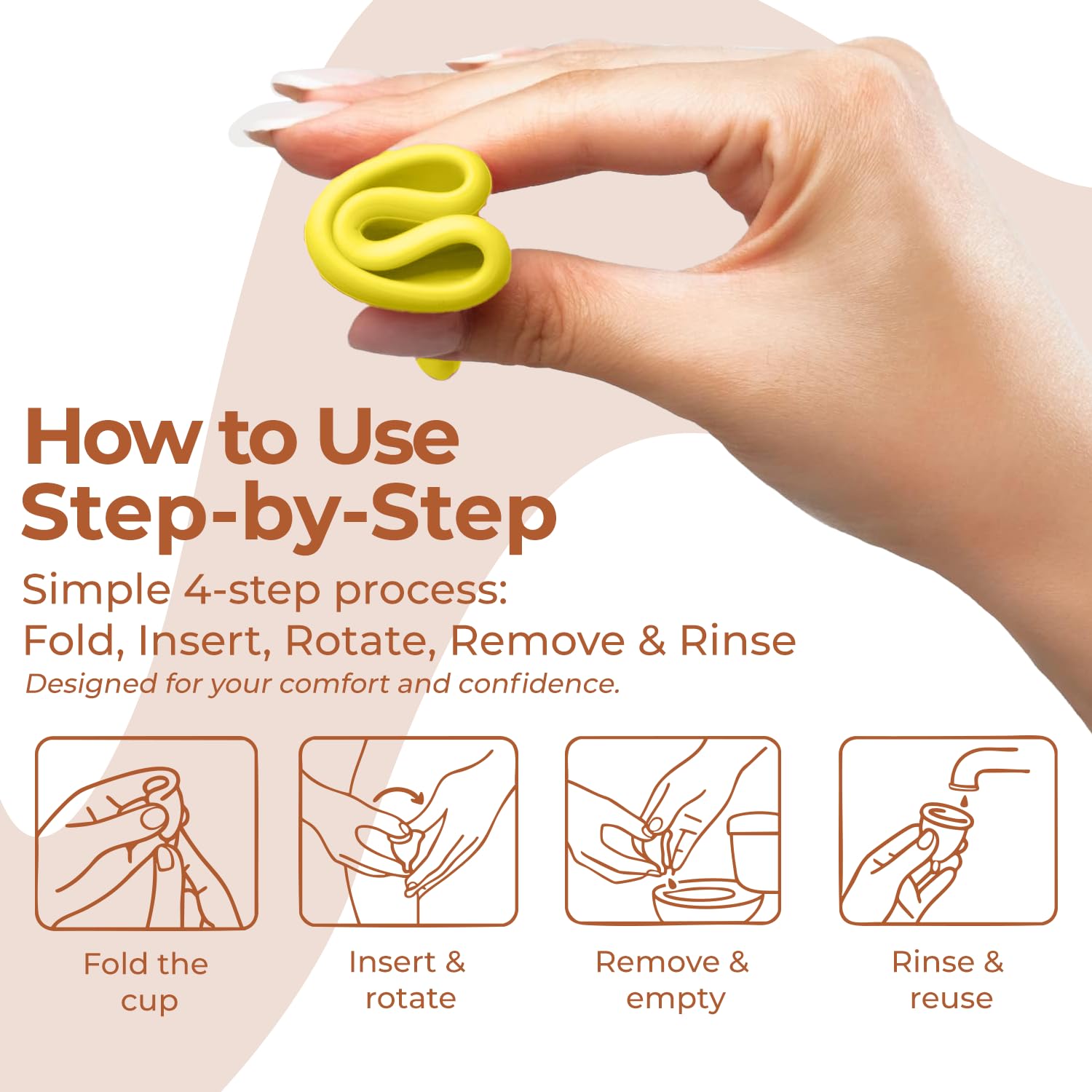 How to Use Step-by-Step

Simple 4-step process:
Fold, Insert, Rotate, Remove & Rinse

Designed for your comfort and confidence.

Fold the cup

Insert & rotate

Remove & empty

Rinse & reuse